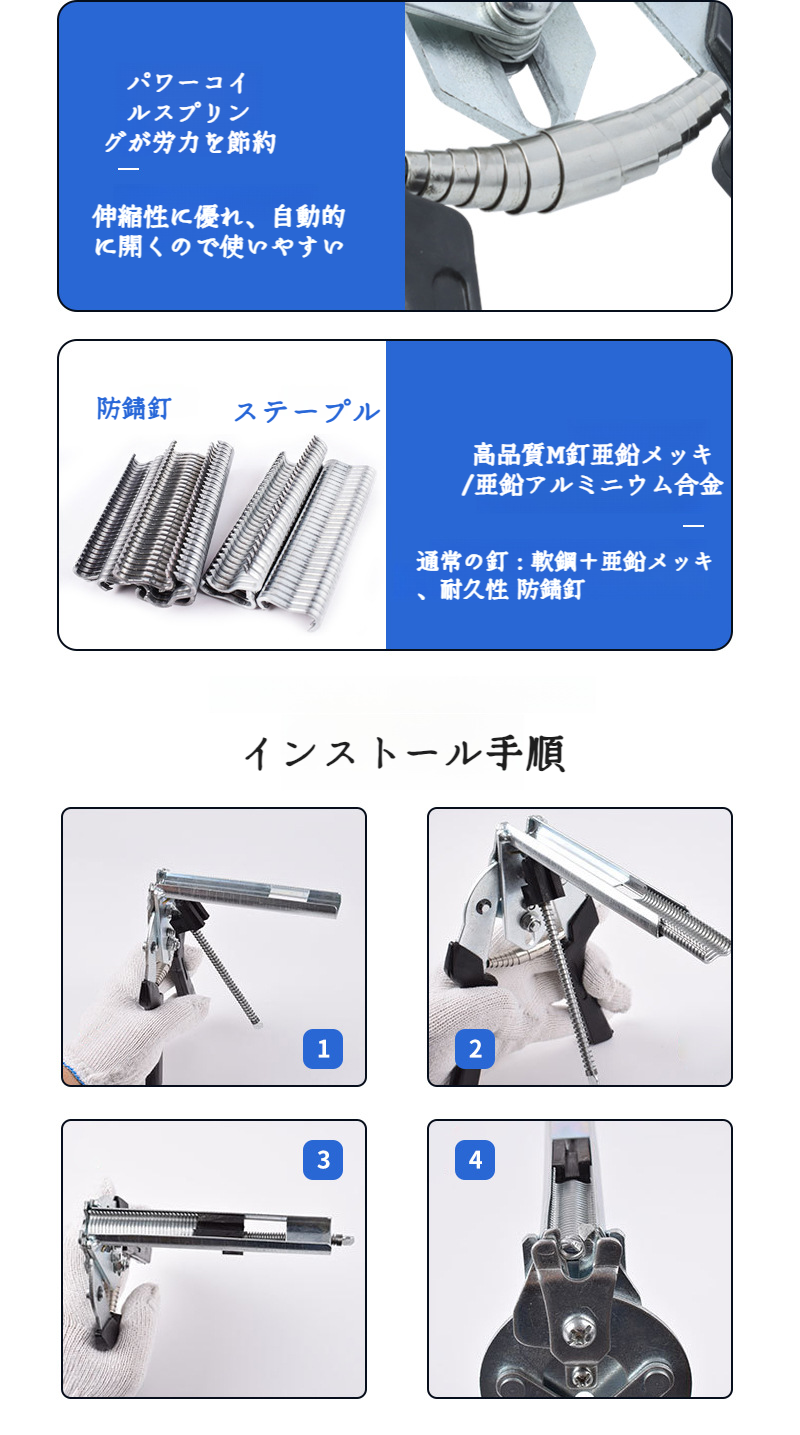 パワーコイルスプリングが労力を節約

伸縮性に優れ、自動的に開くので使いやすい

防錆釘

ステープル

高品質M釘亜鉛メッキ/亜鉛アルミニウム合金

通常の釘：軟鋼＋亜鉛メッキ、耐久性 防錆釘

インストール手順

1

2

3

4