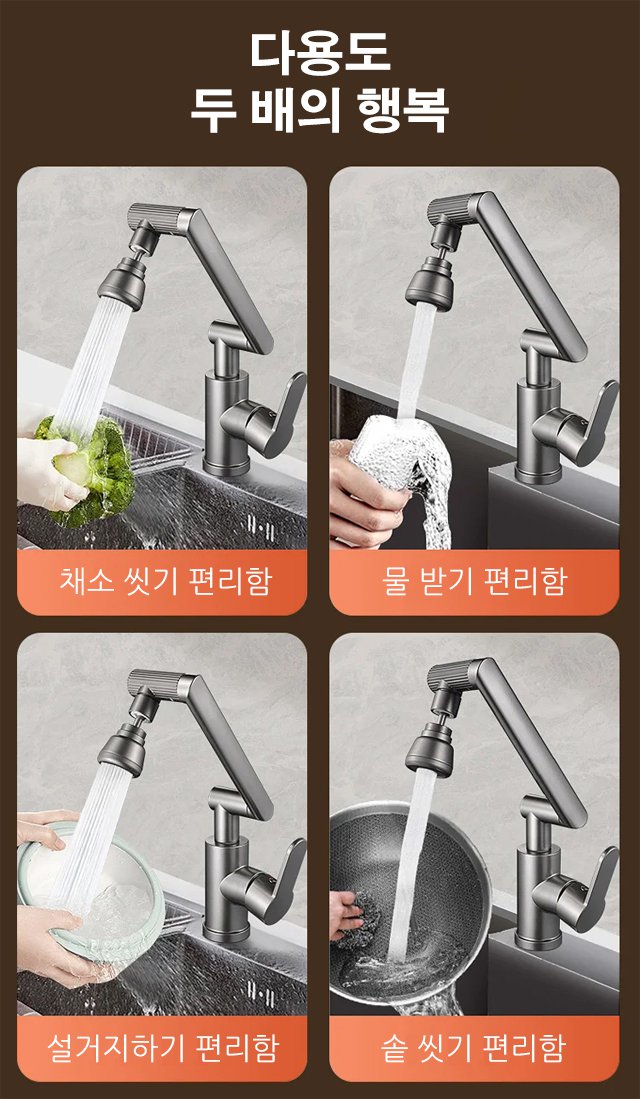 다용도
두 배의 행복

채소 씻기 편리함

물 받기 편리함

설거지하기 편리함

솥 씻기 편리함