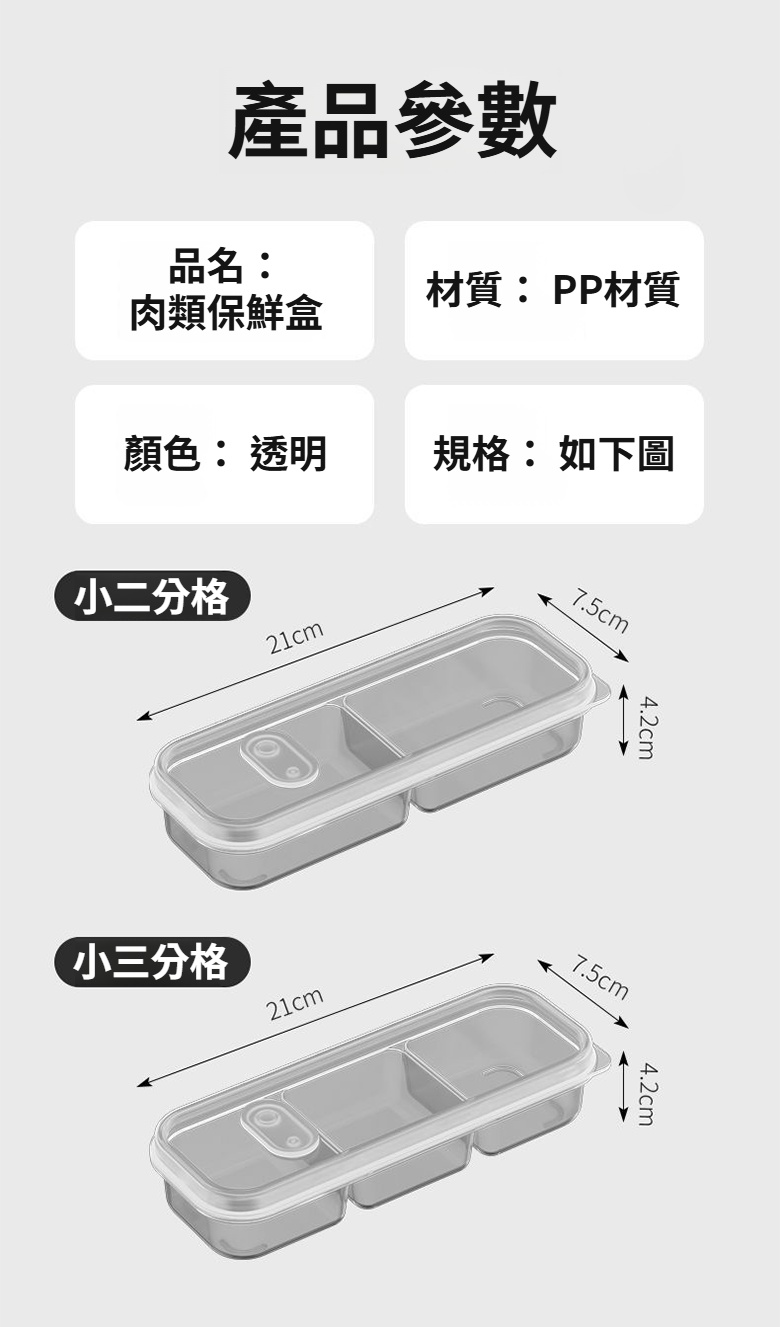 產品參數

品名：
肉類保鮮盒

材質： PP材質

顏色： 透明

規格： 如下圖

小二分格

21cm

7.5cm

4.2cm

小三分格

21cm

7.5cm

4.2cm