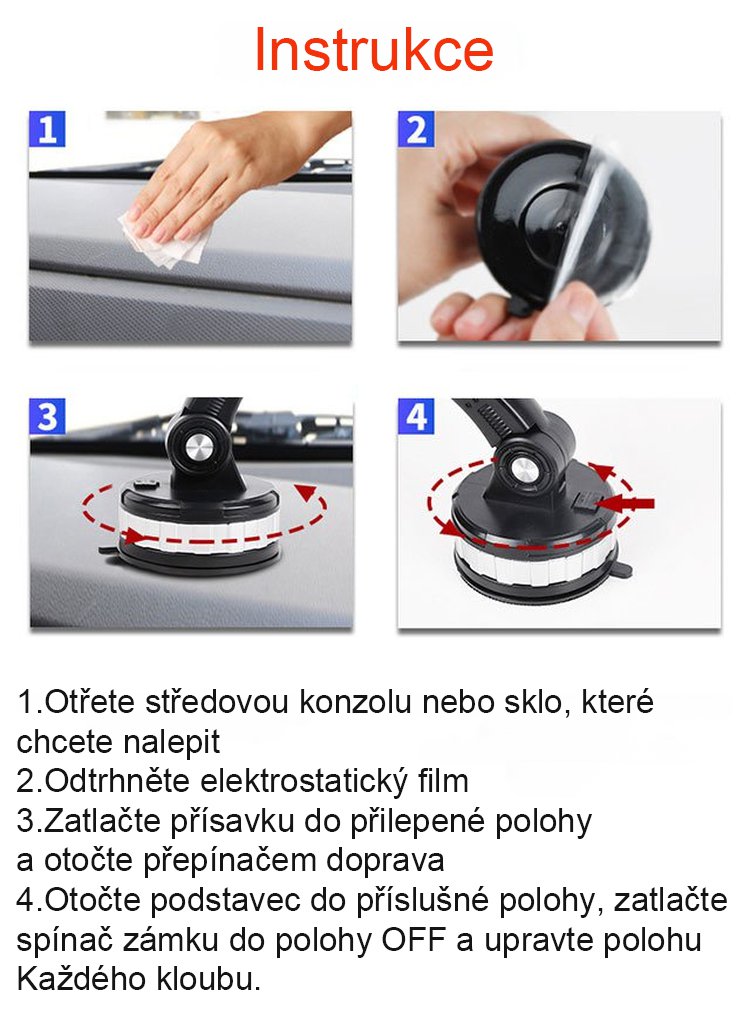 Instrukce

1

2

3

4

1.Otřete středovou konzolu nebo sklo, které chcete nalepit
2.Odtrhněte elektrostatický film
3.Zatlačte přísavku do přilepené polohy a otočte přepínačem doprava
4.Otočte podstavec do příslušné polohy, zatlačte spínač zámku do polohy OFF a upravte polohu Každého kloubu.