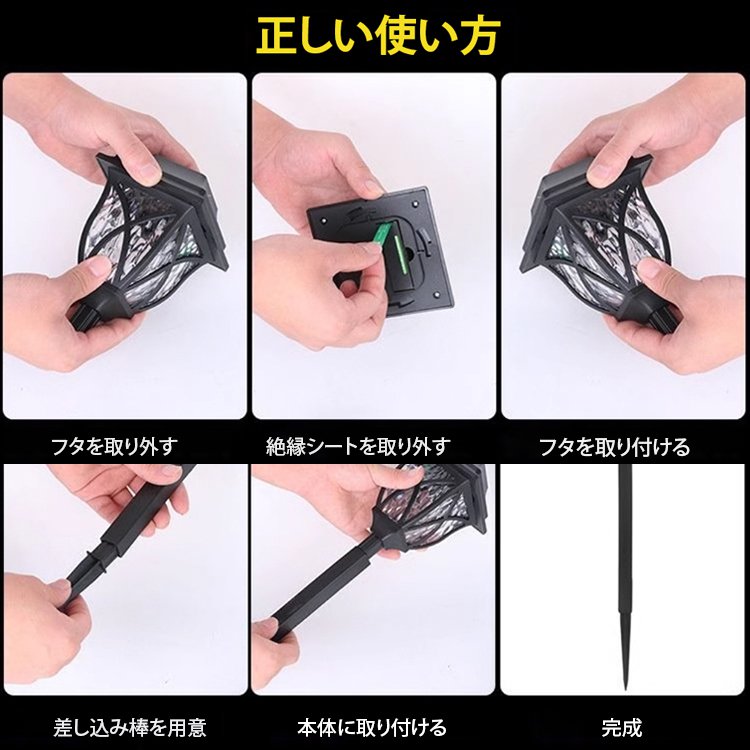 正しい使い方

フタを取り外す

絶縁シートを取り外す

フタを取り付ける

差し込み棒を用意

本体に取り付ける

完成