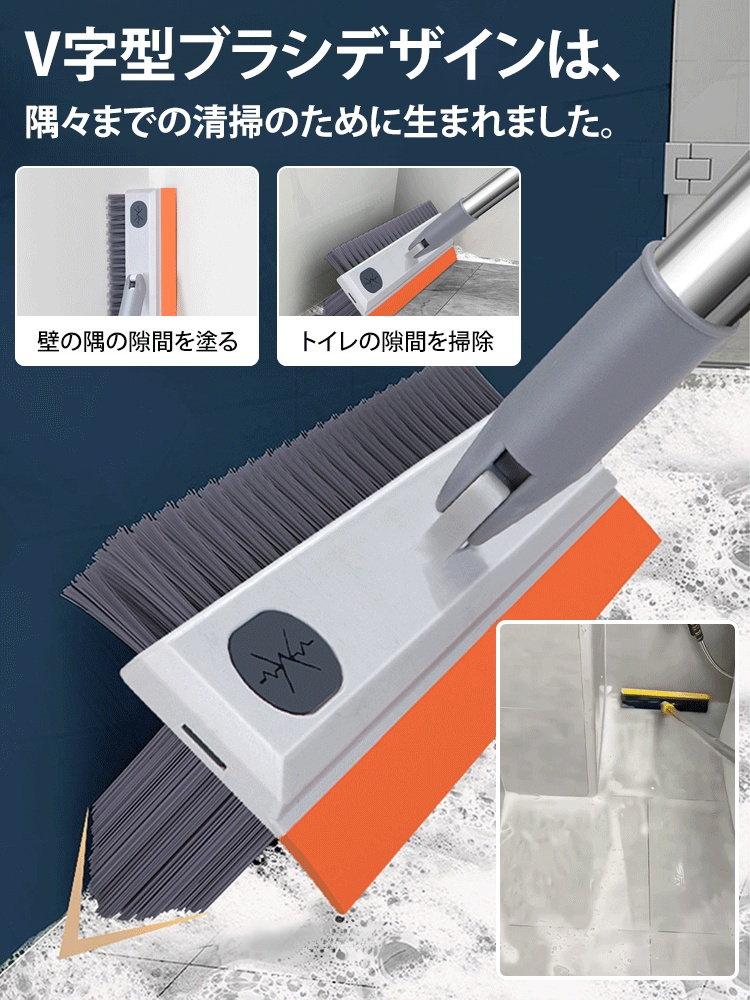 V字型ブラシデザインは、
隅々までの清掃のために生まれました。

壁の隅の隙間を塗る

トイレの隙間を掃除