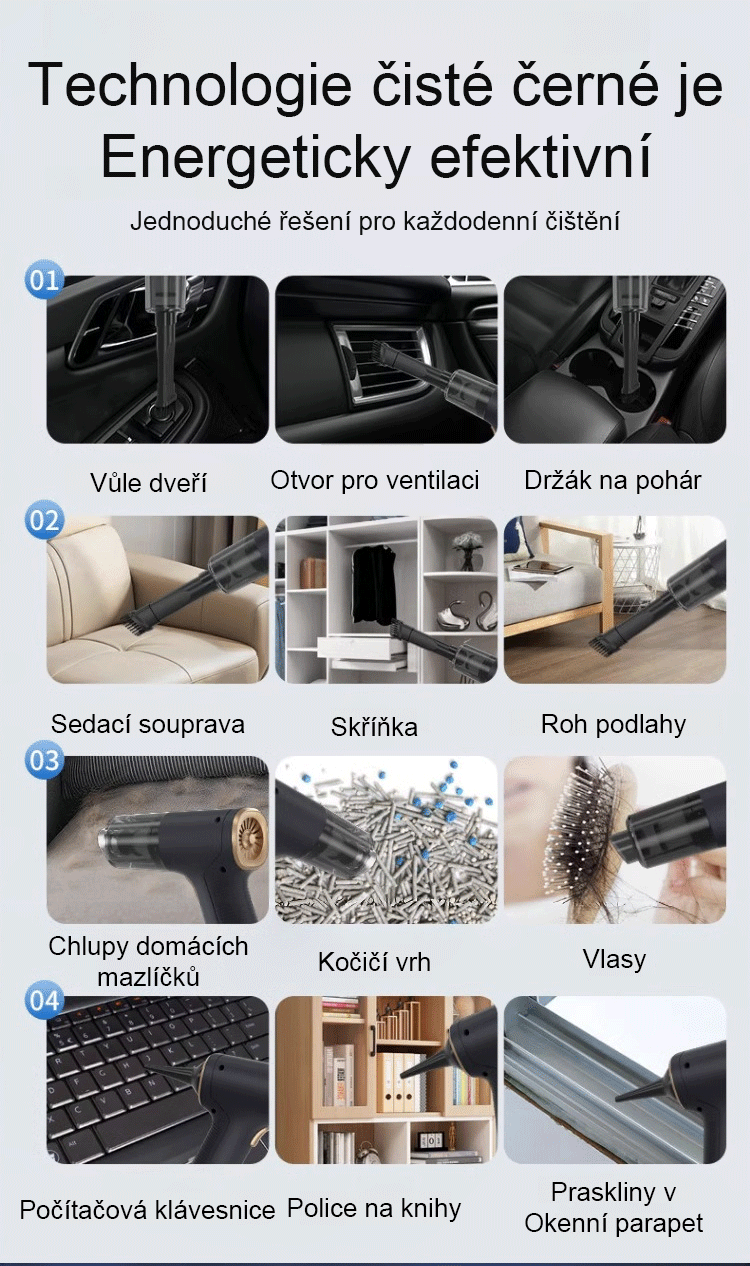 Technologie čisté černé je Energeticky efektivní

Jednoduché řešení pro každodenní čištění

01

Vůle dveří

Otvor pro ventilaci

Držák na pohár

02

Sedací souprava

Skříňka

Roh podlahy

03

Chlupy domácích mazlíčků

Kočičí vrh

Vlasy

04

Počítačová klávesnice

Police na knihy

Praskliny v Okenní parapet