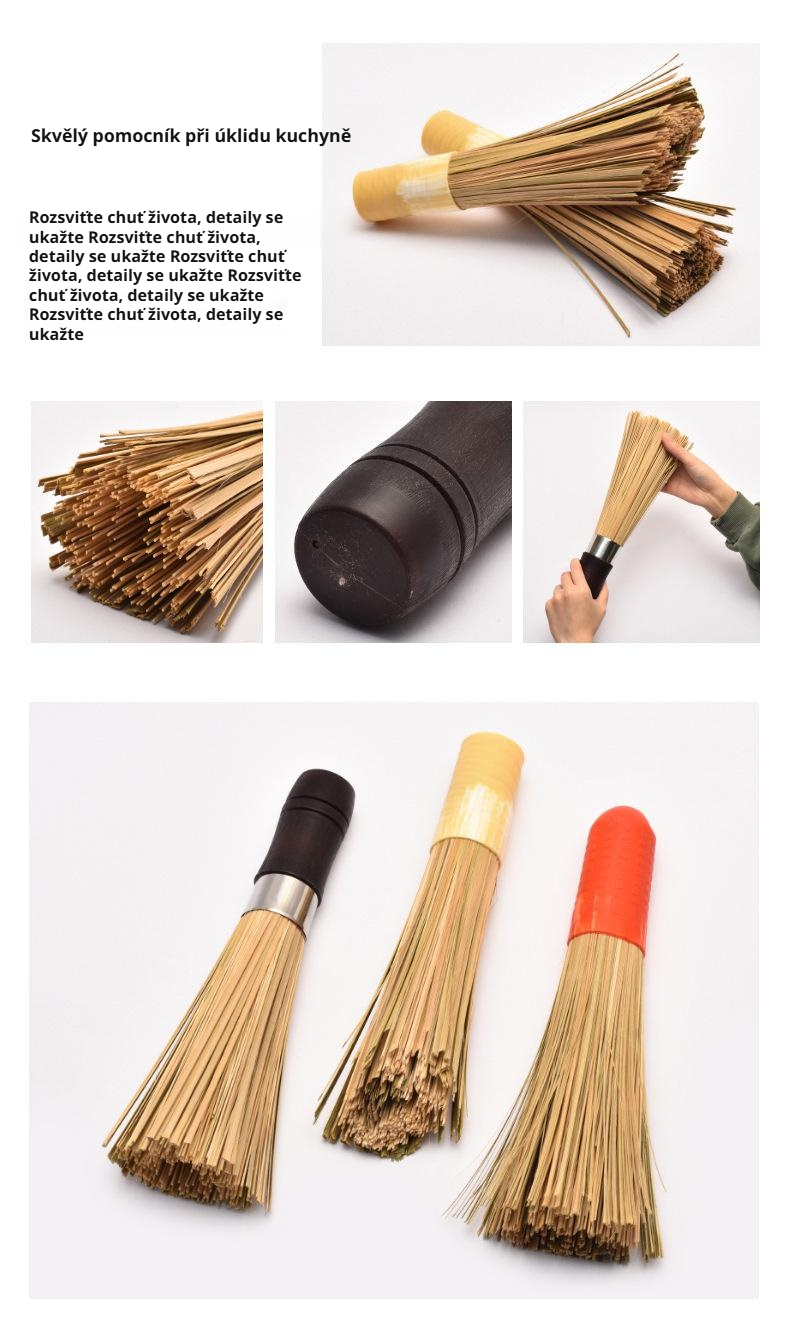 Skvělý pomocník při úklidu kuchyně

Rozsviťte chuť života, detaily se ukažte Rozsviťte chuť života, detaily se ukažte Rozsviťte chuť života, detaily se ukažte Rozsviťte chuť života, detaily se ukažte Rozsviťte chuť života, detaily se ukažte