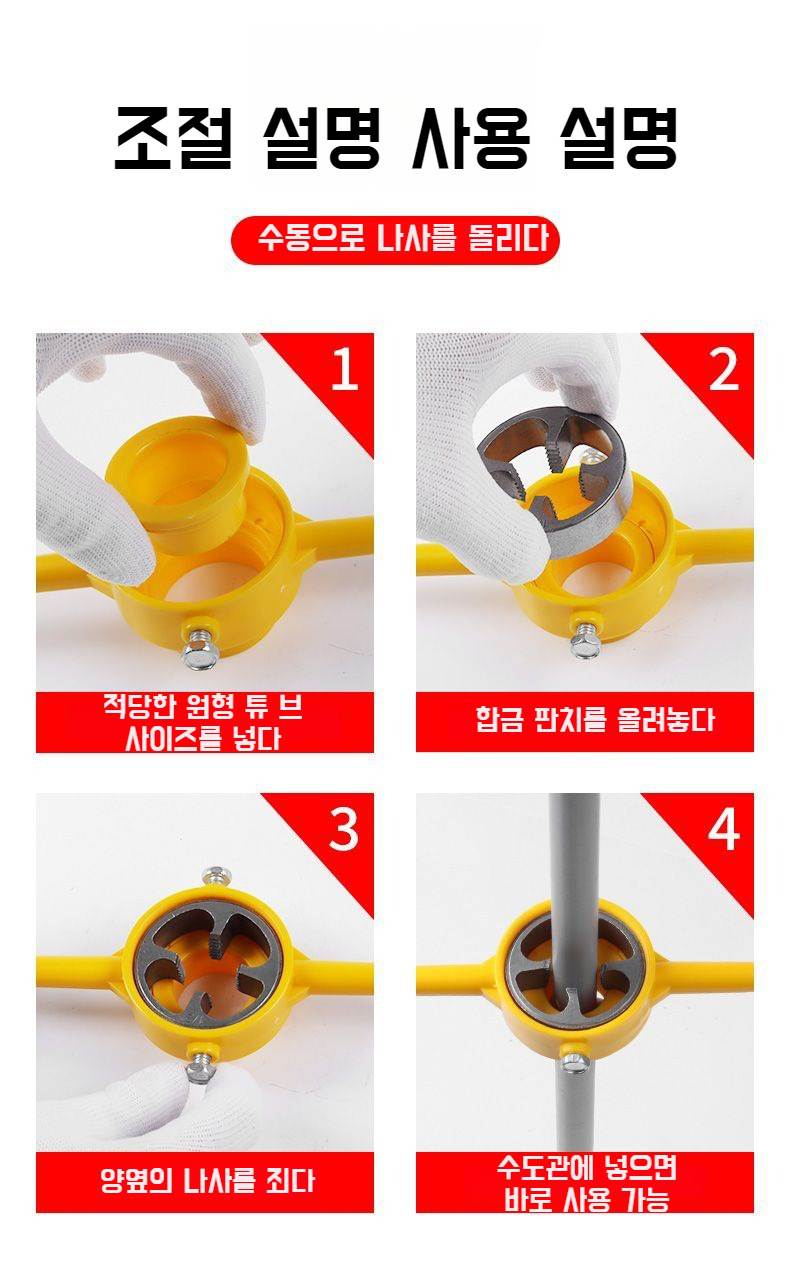 조절 설명 사용 설명

수동으로 나사를 돌리다

1

적당한 원형 튜 브 사이즈를 넣다

2

합금 판치를 올려놓다

3

양옆의 나사를 죄다

4

수도관에 넣으면 바로 사용 가능