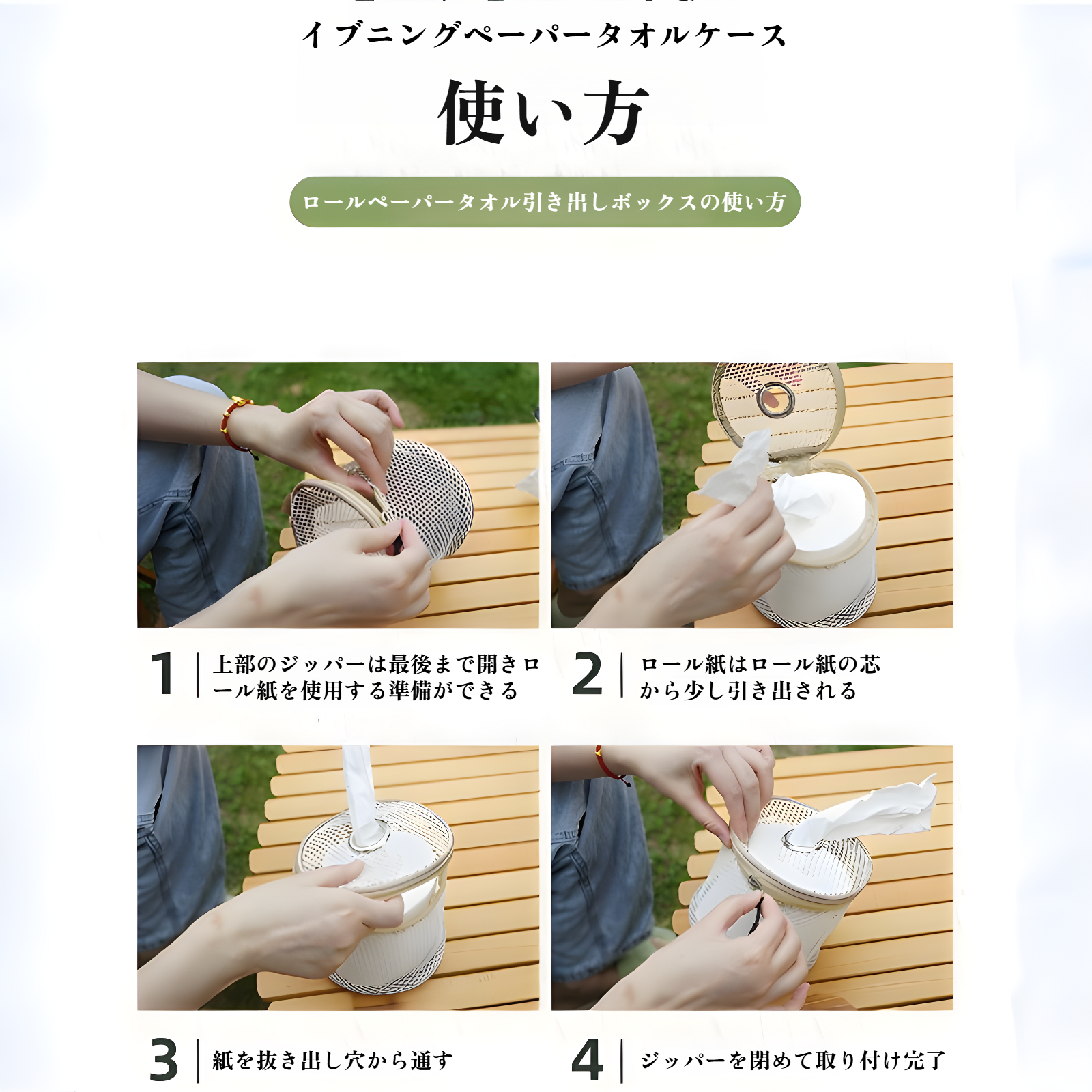 イブニングペーパータオルケース

使い方

ロールペーパータオル引き出しボックスの使い方

1 上部のジッパーは最後まで開きロール紙を使用する準備ができる

2 ロール紙はロール紙の芯から少し引き出される

3 紙を抜き出し穴から通す

4 ジッパーを閉めて取り付け完了