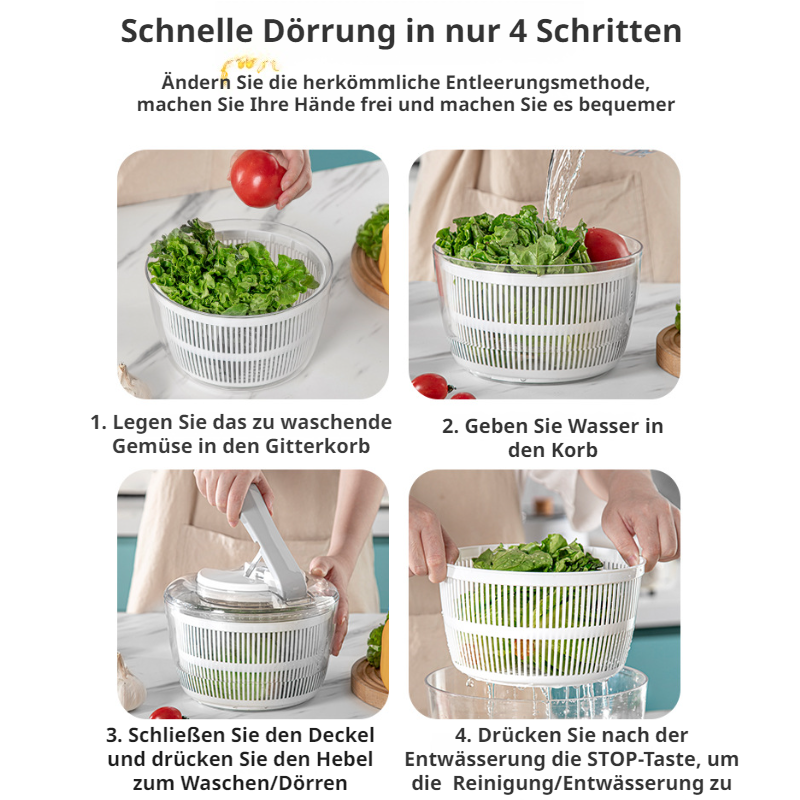 Schnelle Dörrung in nur 4 Schritten

Ändern Sie die herkömmliche Entleerungsmethode, machen Sie Ihre Hände frei und machen Sie es bequemer

1. Legen Sie das zu waschende Gemüse in den Gitterkorb

2. Geben Sie Wasser in den Korb

3. Schließen Sie den Deckel und drücken Sie den Hebel zum Waschen/Dörren

4. Drücken Sie nach der Entwässerung die STOP-Taste, um die Reinigung/Entwässerung zu