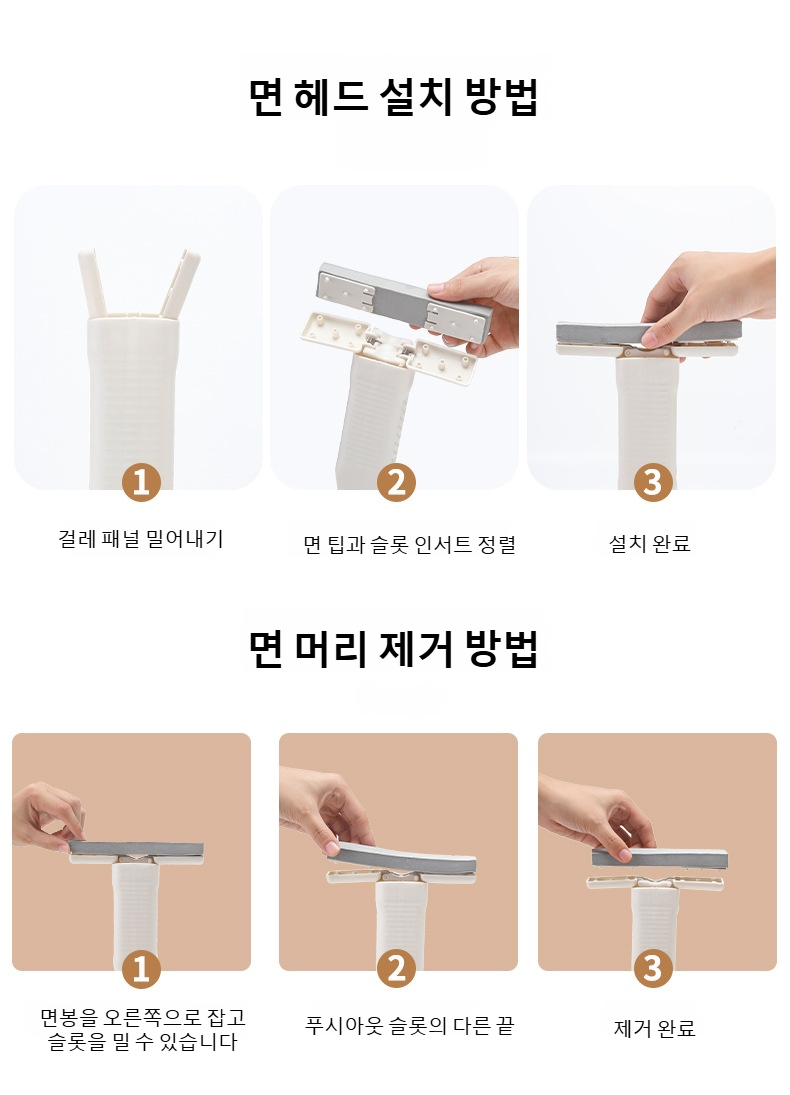 면 헤드 설치 방법

1
걸레 패널 밀어내기

2
면 팁과 슬롯 인서트 정렬

3
설치 완료

면 머리 제거 방법

1
면봉을 오른쪽으로 잡고 슬롯을 밀 수 있습니다

2
푸시아웃 슬롯의 다른 끝

3
제거 완료