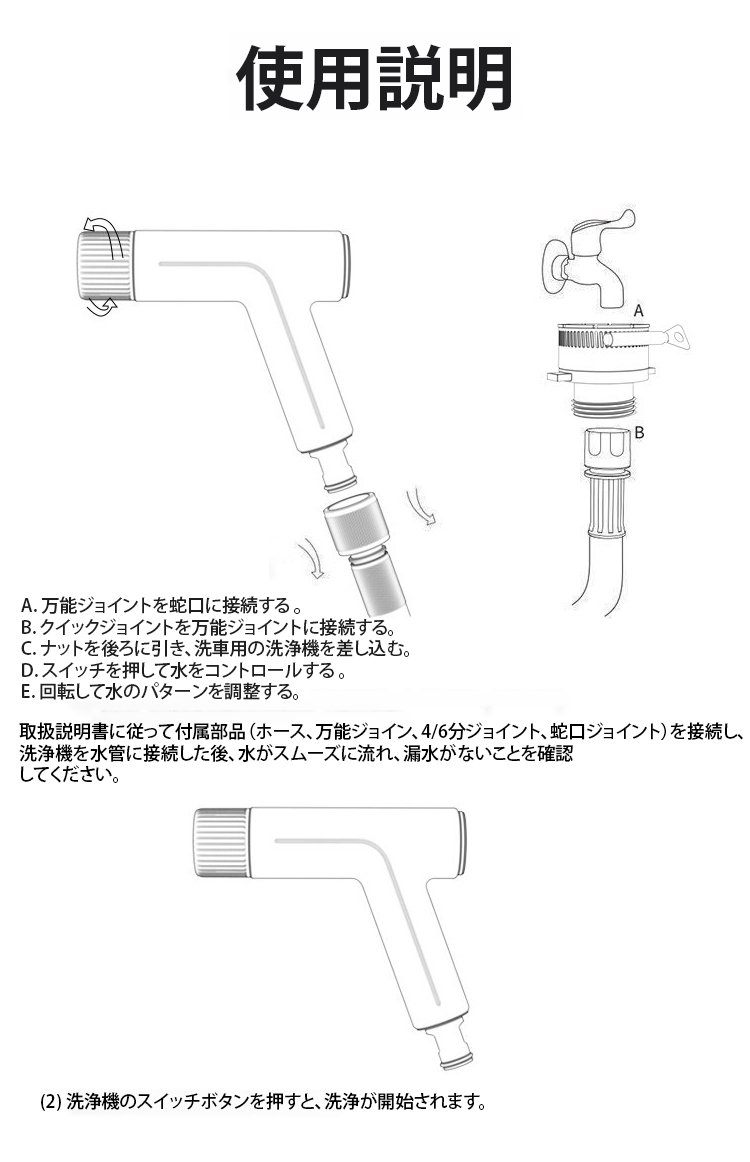 使用説明

A

B

A. 万能ジョイントを蛇口に接続する。
B. クイックジョイントを万能ジョイントに接続する。
C. ナットを後ろに引き、洗車用の洗浄機を差し込む。
D. スイッチを押して水をコントロールする。
E. 回転して水のパターンを調整する。

取扱説明書に従って付属部品（ホース、万能ジョイン、4/6分ジョイント、蛇口ジョイント）を接続し、洗浄機を水管に接続した後、水がスムーズに流れ、漏水がないことを確認してください。

(2) 洗浄機のスイッチボタンを押すと、洗浄が開始されます。