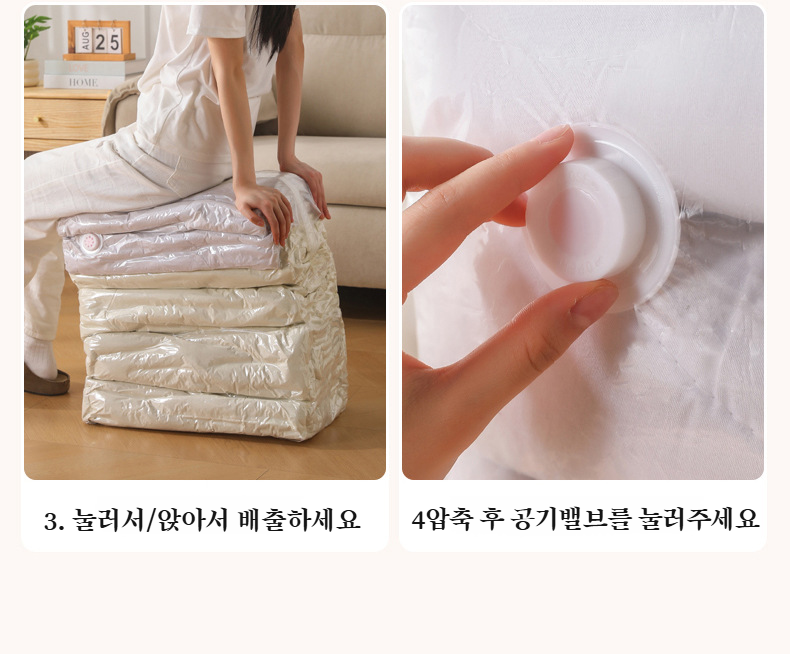 AUG 25

HOME

3. 눌러서/앉아서 배출하세요

4압축 후 공기밸브를 눌러주세요