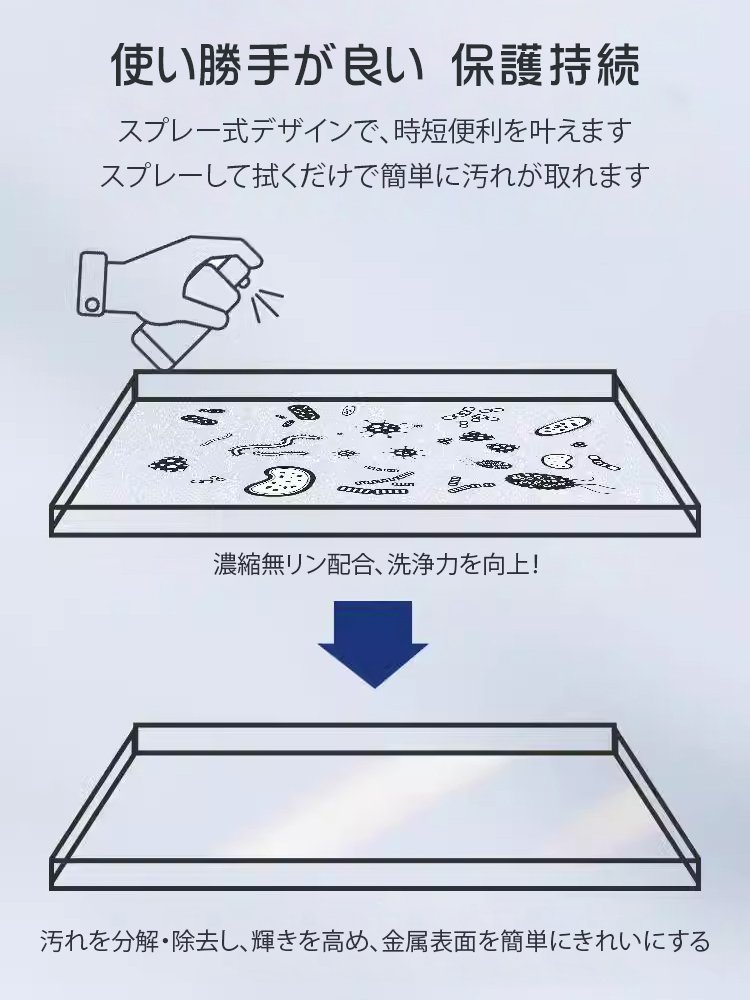 使い勝手が良い 保護持続

スプレー式デザインで、時短便利を叶えます
スプレーして拭くだけで簡単に汚れが取れます

濃縮無リン配合、洗浄力を向上！

汚れを分解・除去し、輝きを高め、金属表面を簡単にきれいにする