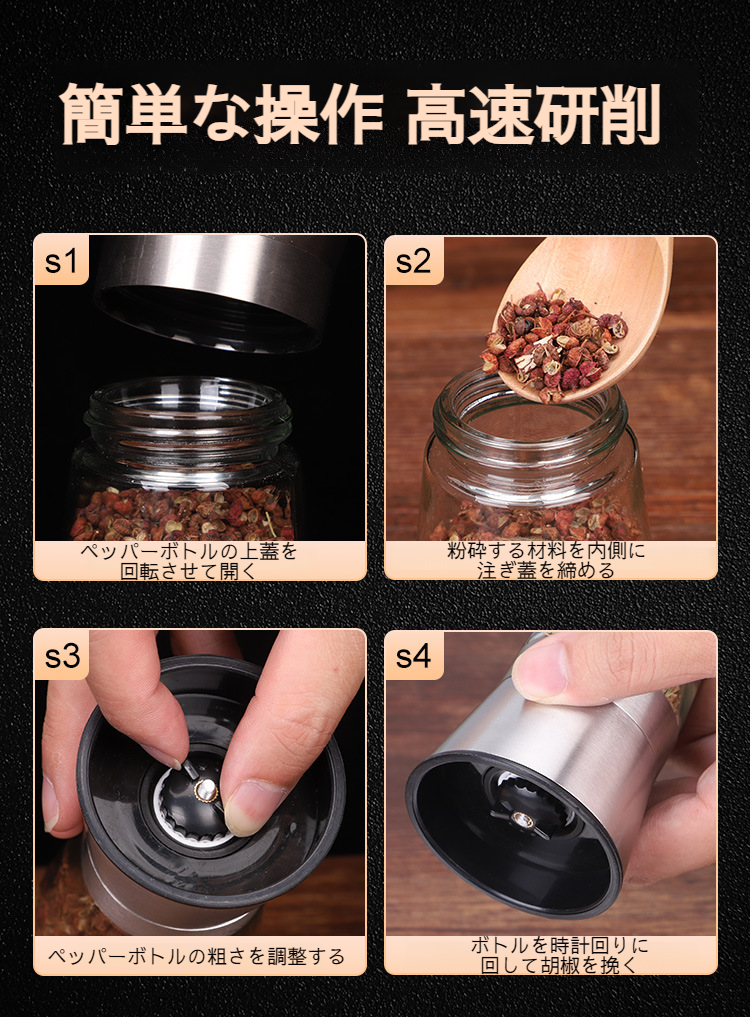 簡単な操作 高速研削

s1

ペッパーボトルの上蓋を回転させて開く

s2

粉砕する材料を内側に注ぎ蓋を締める

s3

ペッパーボトルの粗さを調整する

s4

ボトルを時計回りに回して胡椒を挽く