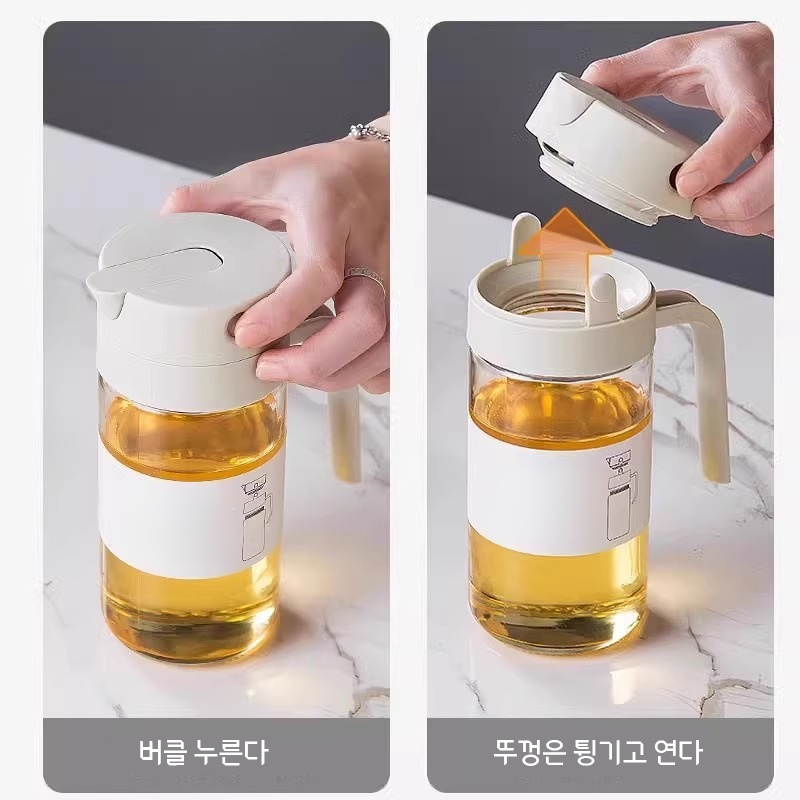 버클 누른다

뚜껑은 튕기고 연다