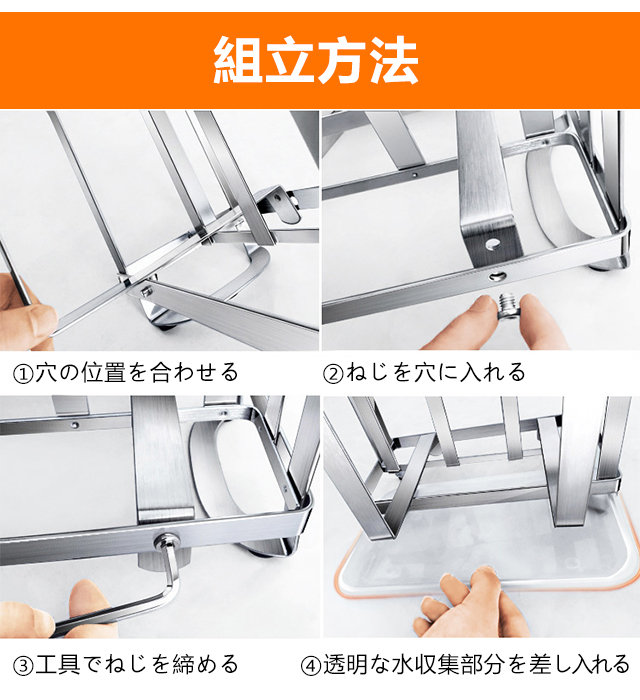 組立方法

①穴の位置を合わせる

②ねじを穴に入れる

③工具でねじを締める

④透明な水収集部分を差し入れる