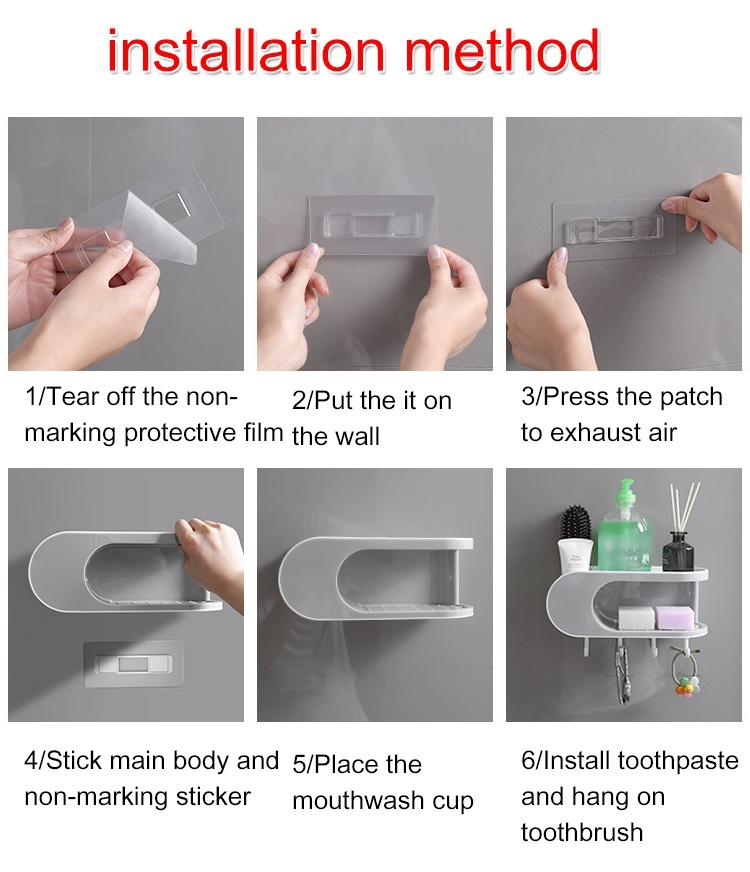 installation method

1/Tear off the non-marking protective film

2/Put the it on the wall

3/Press the patch to exhaust air

4/Stick main body and non-marking sticker

5/Place the mouthwash cup

6/Install toothpaste and hang on toothbrush