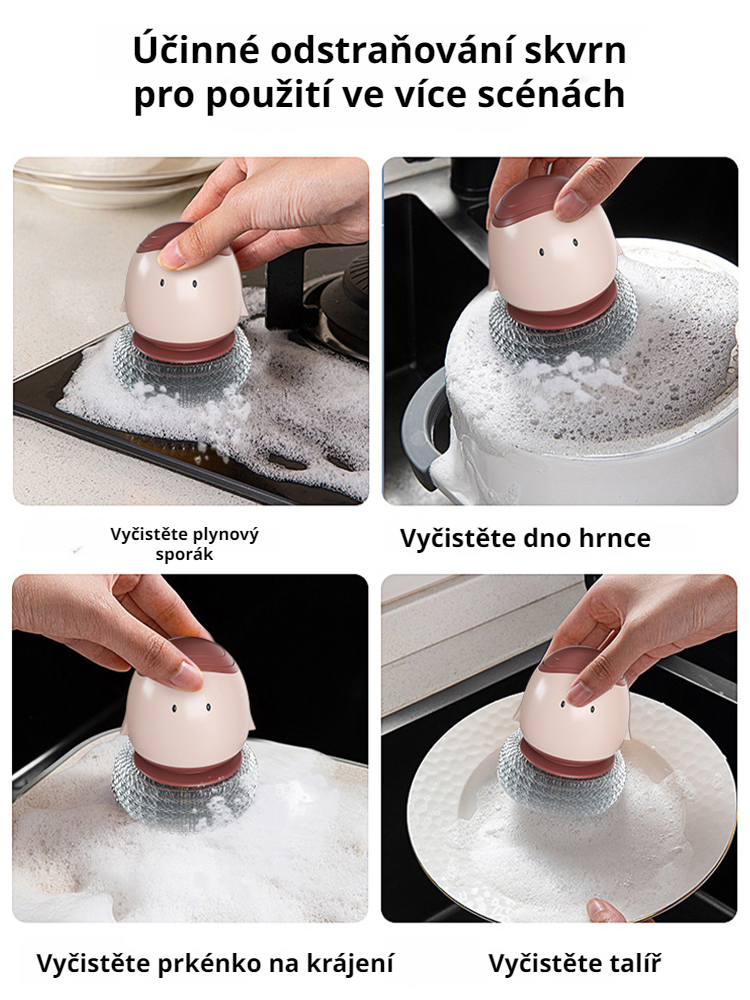 Účinné odstraňování skvrn pro použití ve více scénách

Vyčistěte plynový sporák

Vyčistěte dno hrnce

Vyčistěte prkénko na krájení

Vyčistěte talíř