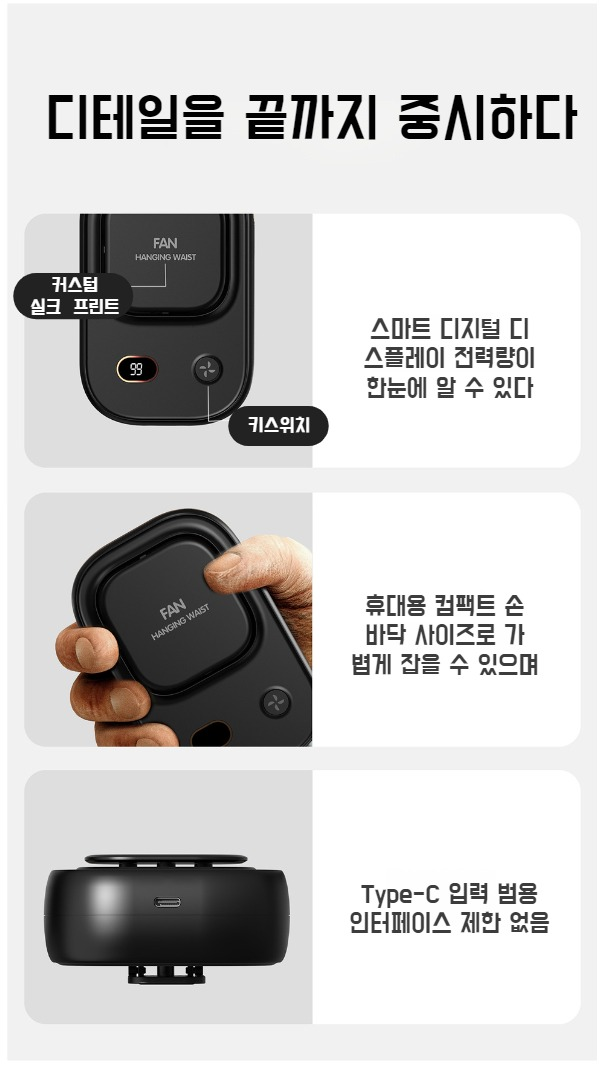 디테일을 끝까지 중시하다

FAN
HANGING WAIST

커스텀
실크 프린트

99

키스위치

스마트 디지털 디스플레이 전력량이 한눈에 알 수 있다

FAN
HANGING WAIST

휴대용 컴팩트 손바닥 사이즈로 가볍게 잡을 수 있으며

Type-C 입력 범용 인터페이스 제한 없음