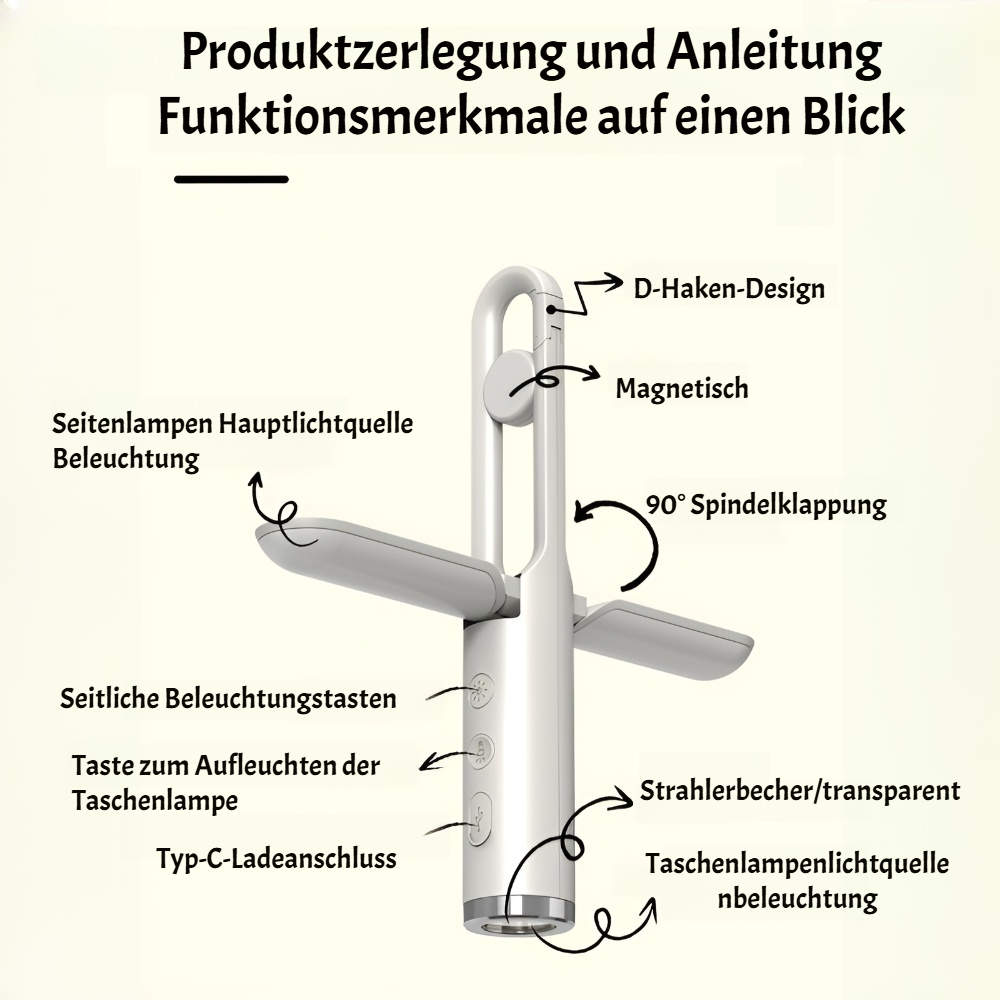 Produktzerlegung und Anleitung
Funktionsmerkmale auf einen Blick

D-Haken-Design

Magnetisch

Seitenlampen Hauptlichtquelle Beleuchtung

90° Spindelklappung

Seitliche Beleuchtungstasten

Taste zum Aufleuchten der Taschenlampe

Typ-C-Ladeanschluss

Strahlerbecher/transparent

Taschenlampenlichtquelle nbeleuchtung