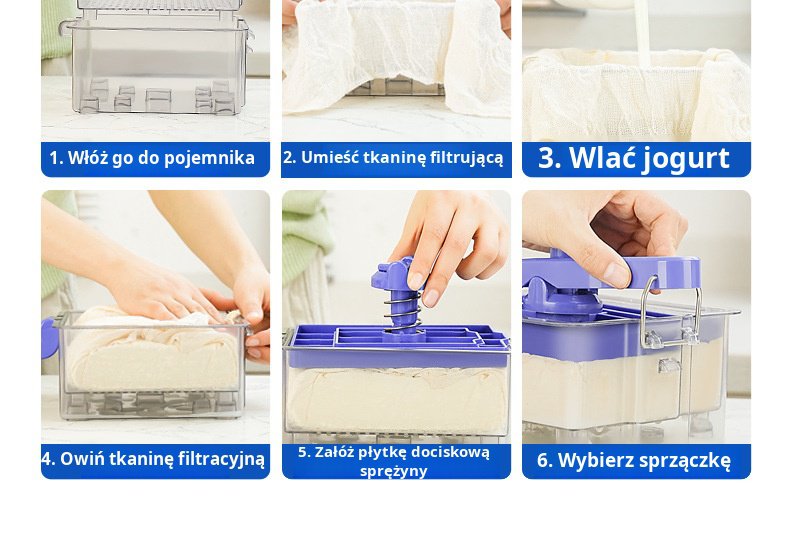 1. Włóż go do pojemnika

2. Umieść tkaninę filtrującą

3. Wlać jogurt

4. Owiń tkaninę filtracyjną

5. Załóż płytkę dociskową sprężyny

6. Wybierz sprzączkę