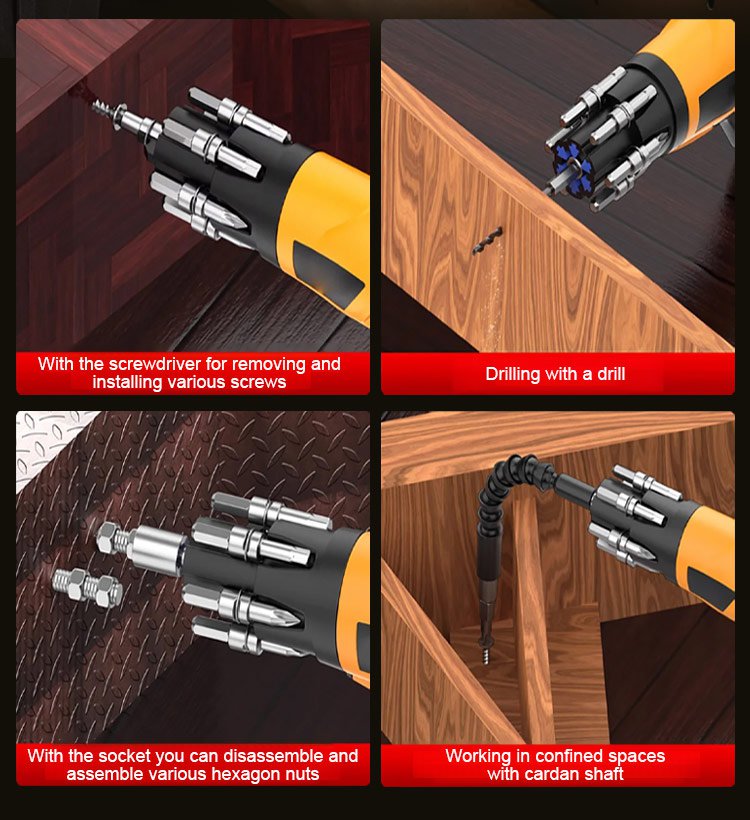 With the screwdriver for removing and installing various screws

Drilling with a drill

With the socket you can disassemble and assemble various hexagon nuts

Working in confined spaces with cardan shaft