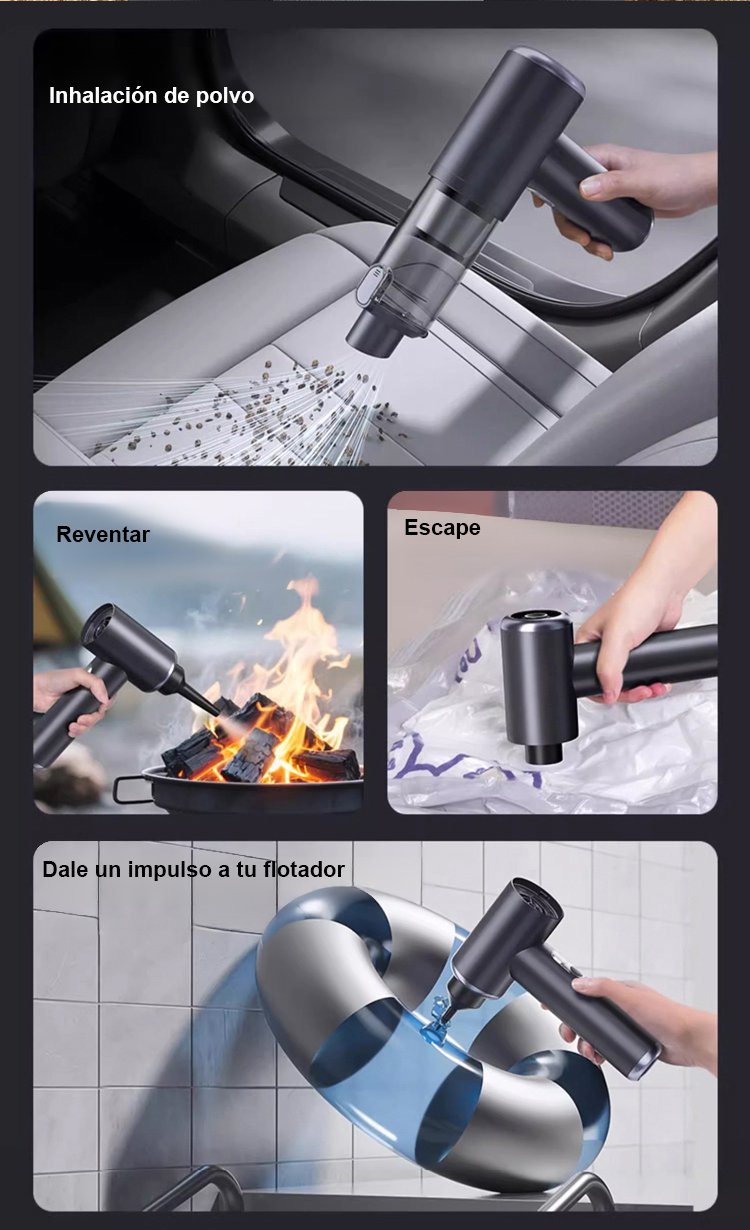 Inhalación de polvo

Reventar

Escape

Dale un impulso a tu flotador