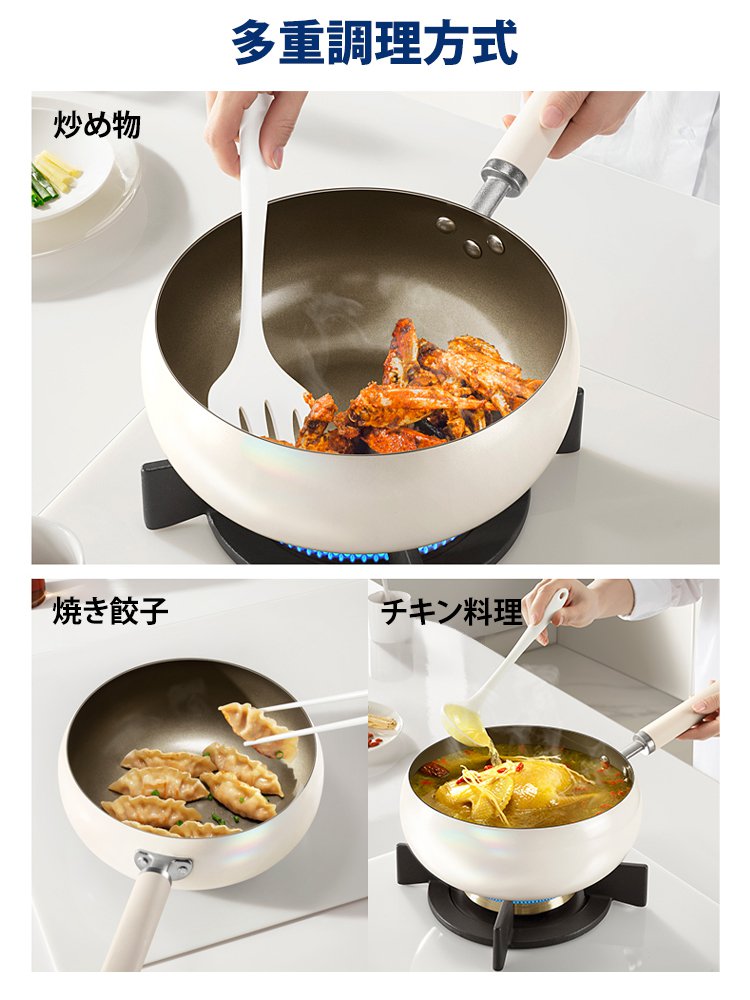 多重調理方式

炒め物

焼き餃子

チキン料理