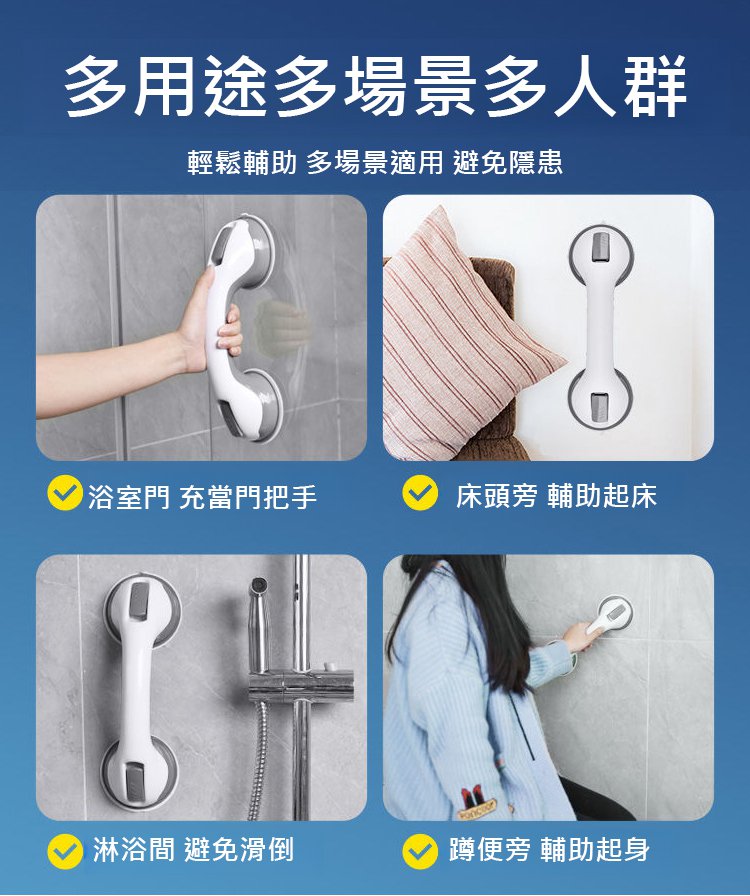 多用途多場景多人群

輕鬆輔助 多場景適用 避免隱患

浴室門 充當門把手

床頭旁 輔助起床

淋浴間 避免滑倒

蹲便旁 輔助起身