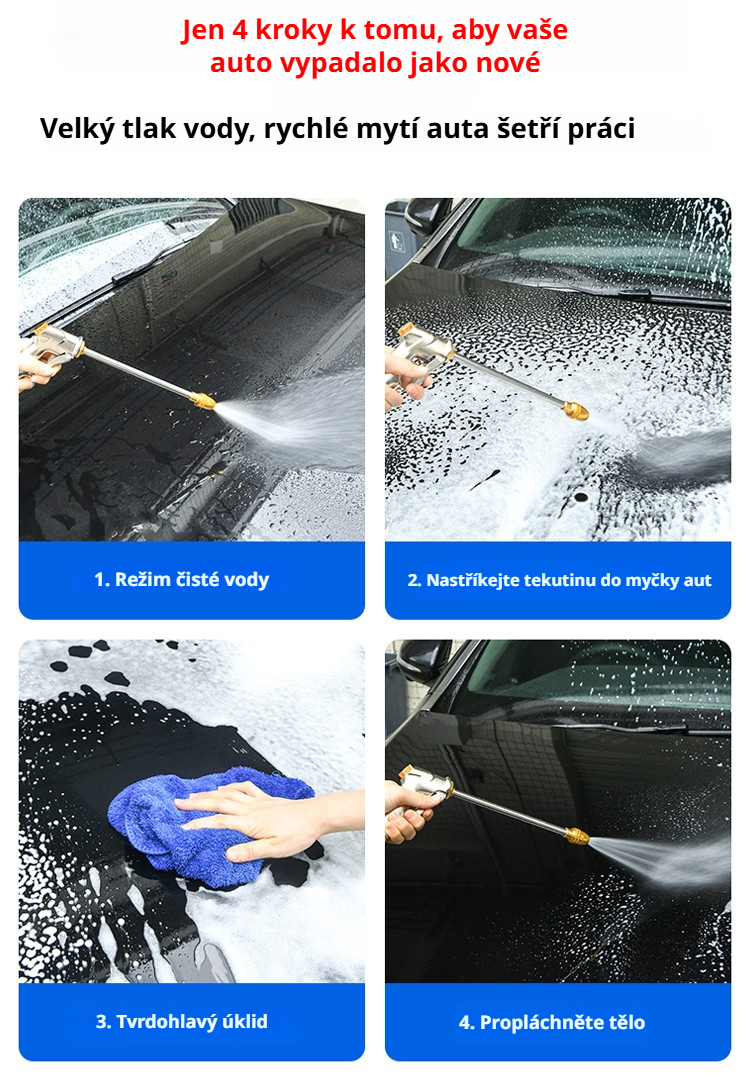 Jen 4 kroky k tomu, aby vaše auto vypadalo jako nové

Velký tlak vody, rychlé mytí auta šetří práci

1. Režim čisté vody

2. Nastříkejte tekutinu do myčky aut

3. Tvrdohlavý úklid

4. Propláchněte tělo