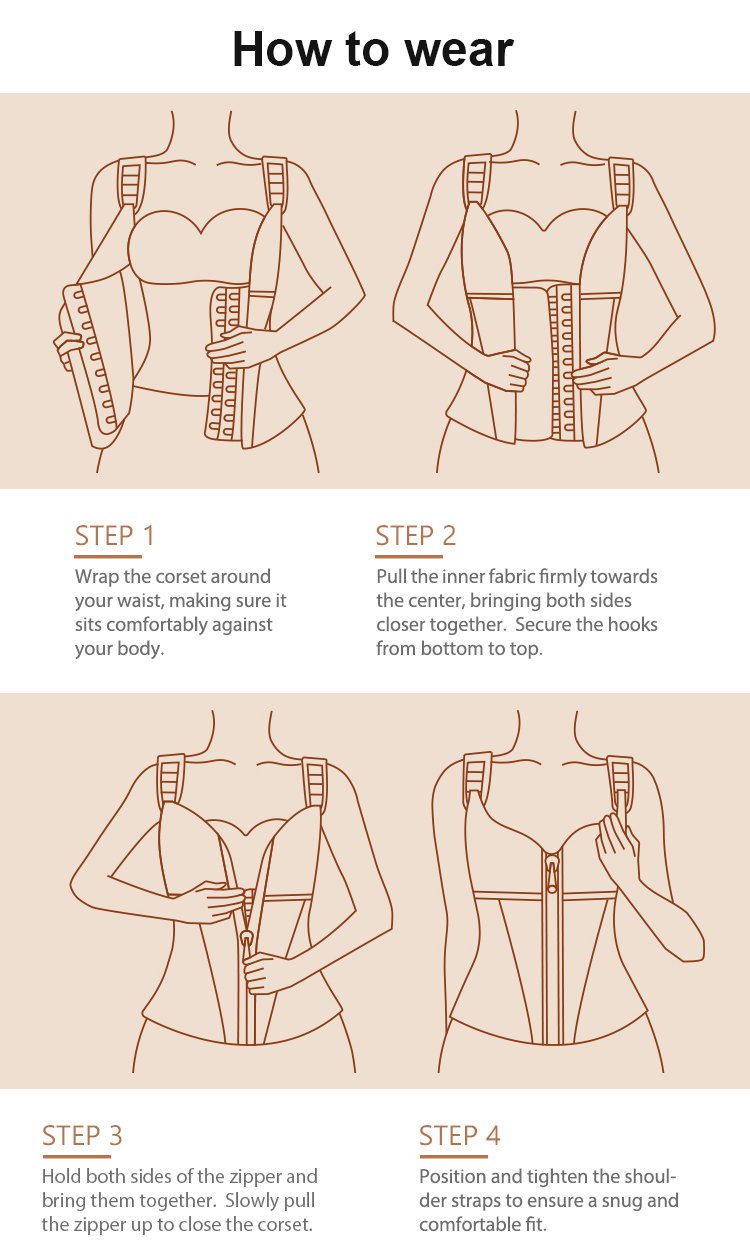 How to wear

STEP 1

Wrap the corset around your waist, making sure it sits comfortably against your body.

STEP 2

Pull the inner fabric firmly towards the center, bringing both sides closer together. Secure the hooks from bottom to top.

STEP 3

Hold both sides of the zipper and bring them together. Slowly pull the zipper up to close the corset.

STEP 4

Position and tighten the shoulder straps to ensure a snug and comfortable fit.