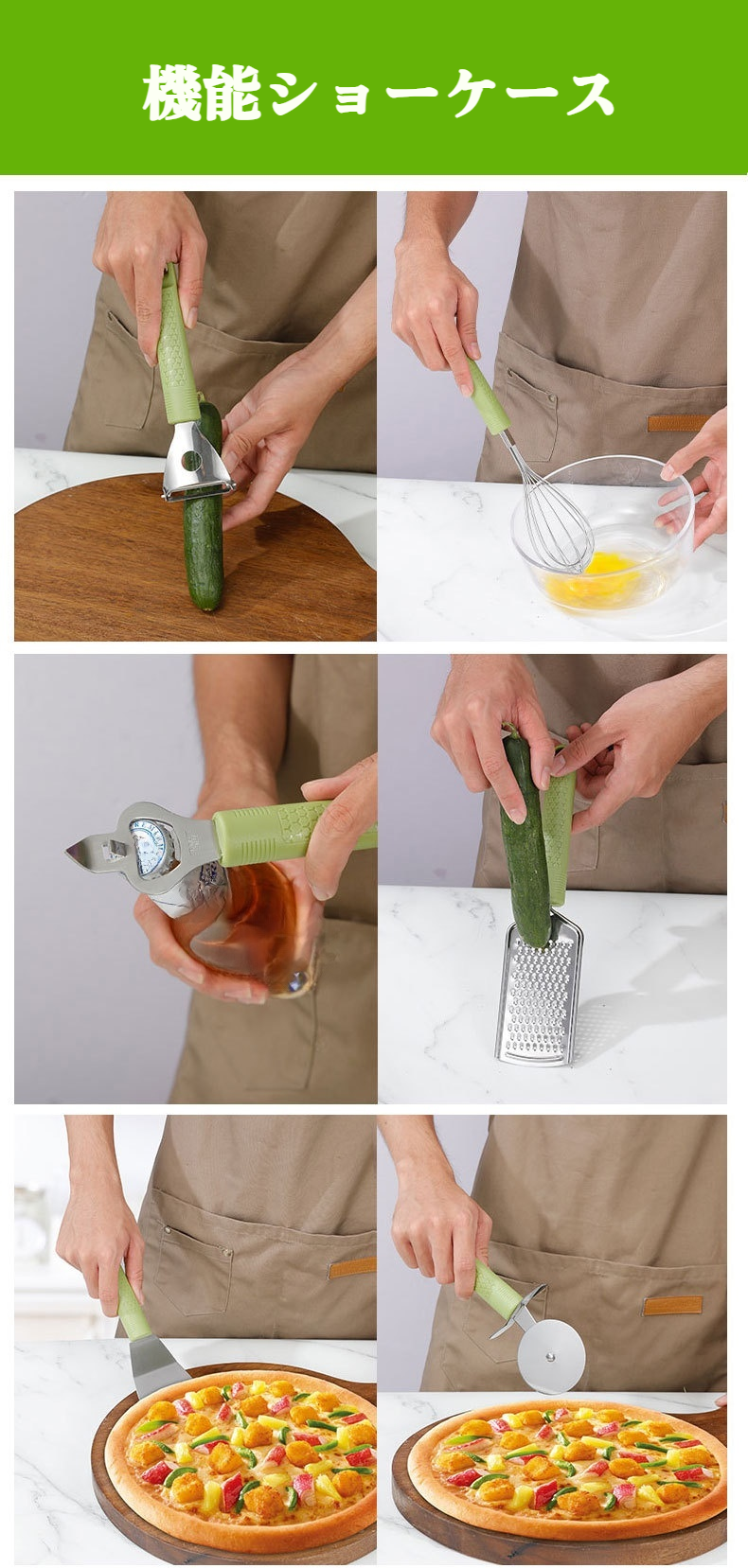 機能ショーケース