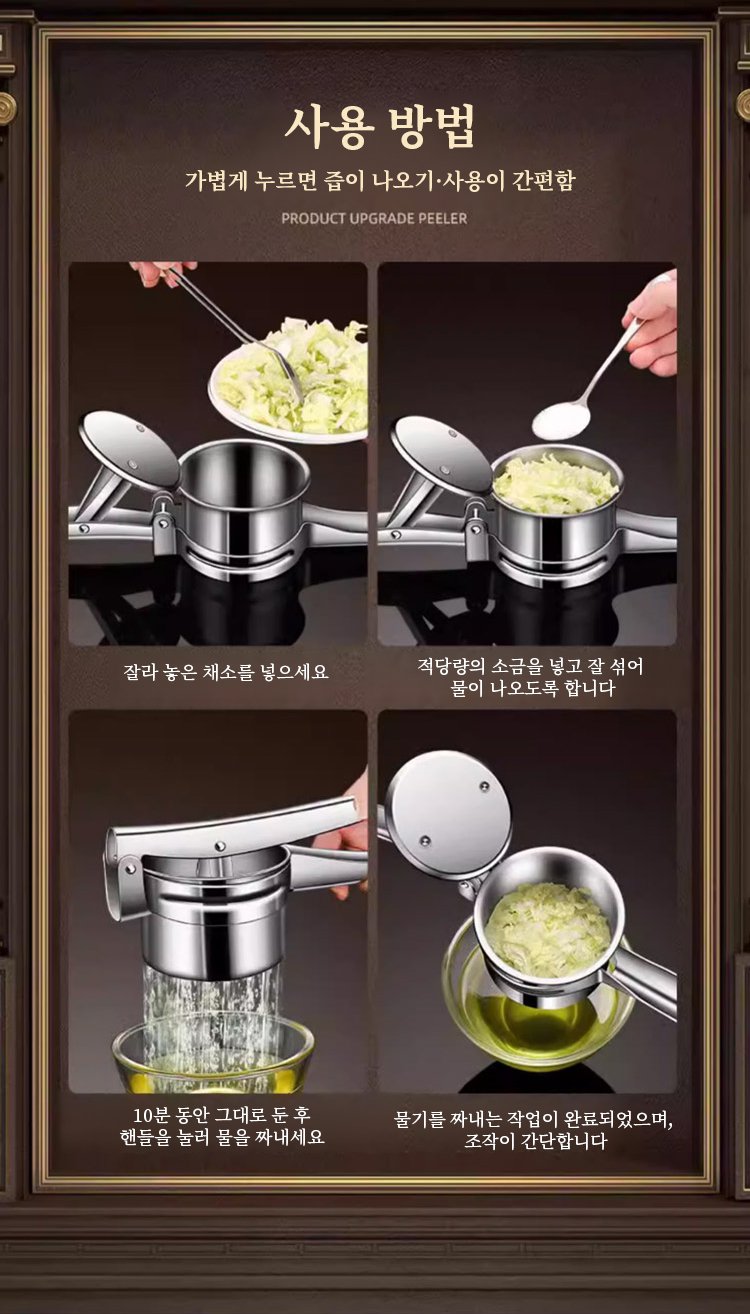 사용 방법

가볍게 누르면 즙이 나오기·사용이 간편함

PRODUCT UPGRADE PEELER

잘라 놓은 채소를 넣으세요

적당량의 소금을 넣고 잘 섞어 물이 나오도록 합니다

10분 동안 그대로 둔 후 핸들을 눌러 물을 짜내세요

물기를 짜내는 작업이 완료되었으며, 조작이 간단합니다