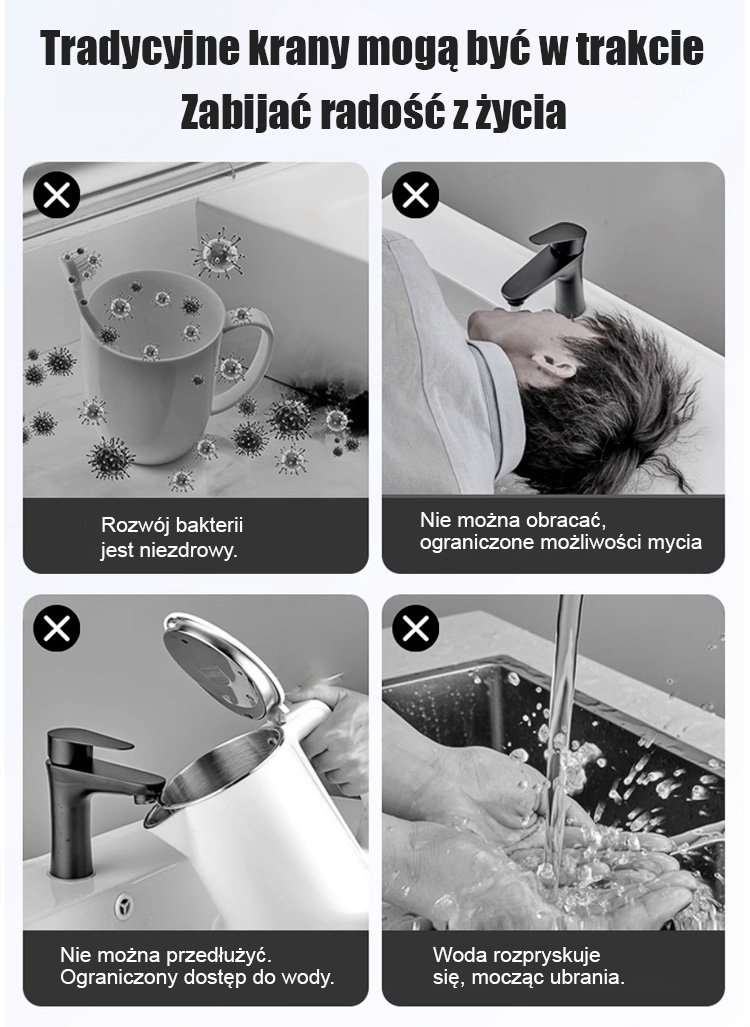 Tradycyjne krany mogą być w trakcie
Zabijać radość z życia

Rozwój bakterii jest niezdrowy.

Nie można obracać, ograniczone możliwości mycia

Nie można przedłużyć. Ograniczony dostęp do wody.

Woda rozpryskuje się, mocząc ubrania.