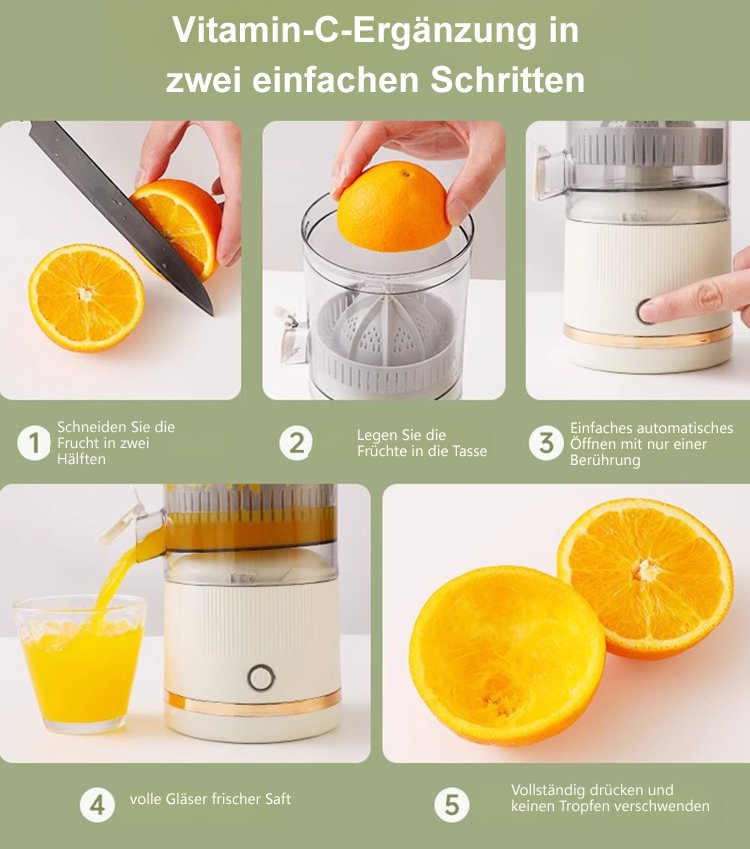 Vitamin-C-Ergänzung in zwei einfachen Schritten

1 Schneiden Sie die Frucht in zwei Hälften

2 Legen Sie die Früchte in die Tasse

3 Einfaches automatisches Öffnen mit nur einer Berührung

4 volle Gläser frischer Saft

5 Vollständig drücken und keinen Tropfen verschwenden