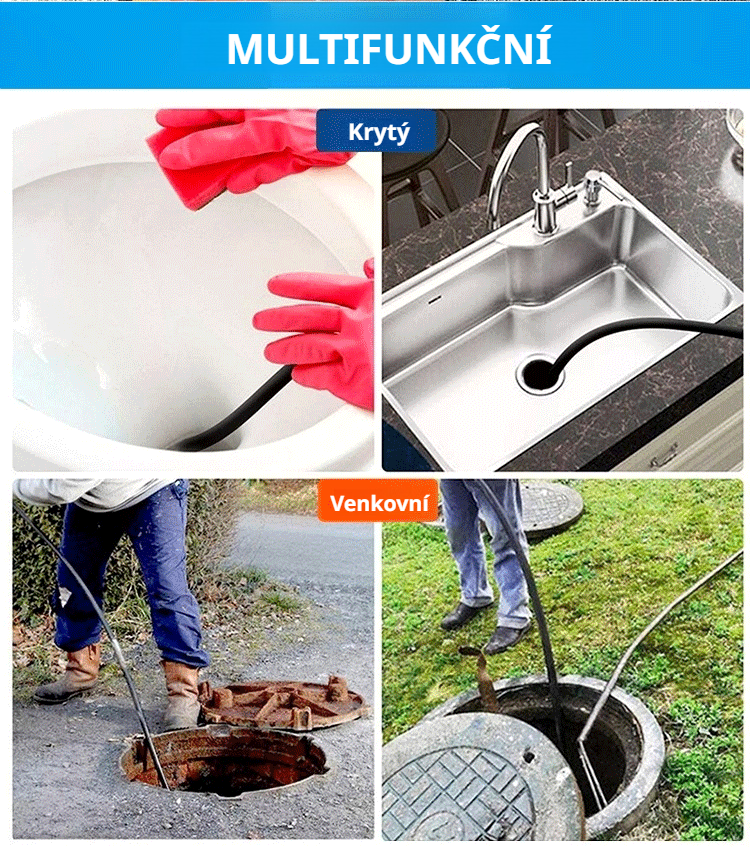 MULTIFUNKČNÍ

Krytý

Venkovní