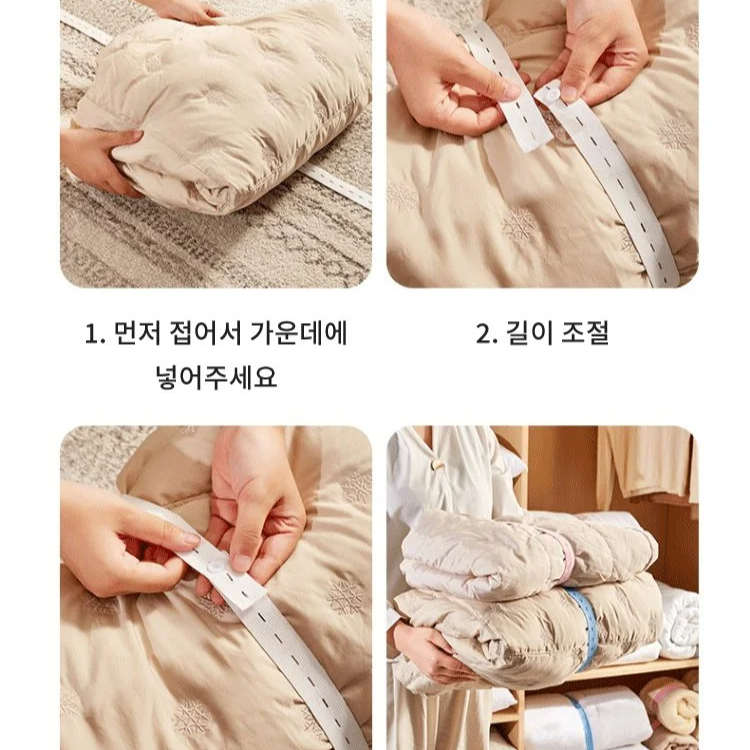 1. 먼저 접어서 가운데에 넣어주세요

2. 길이 조절