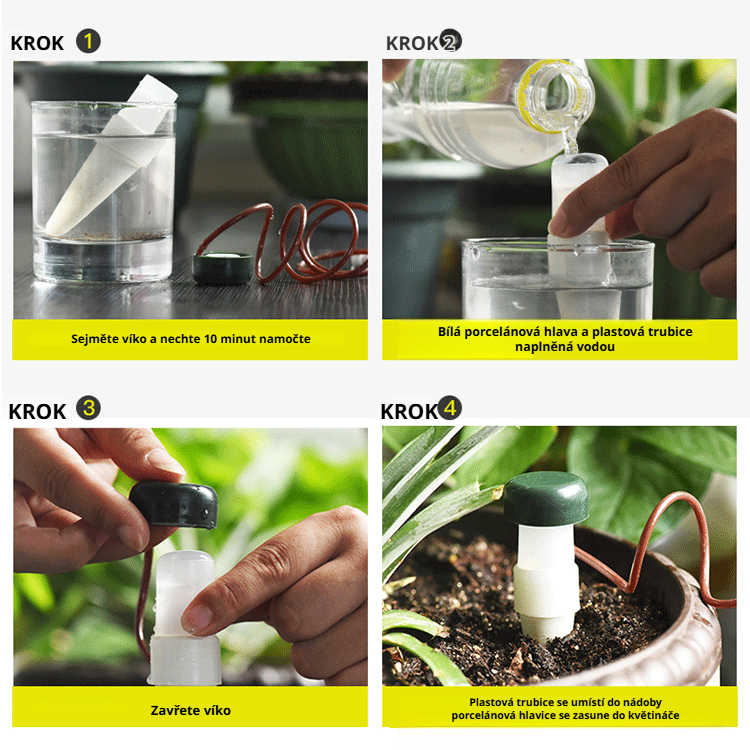 KROK 1

Sejměte víko a nechte 10 minut namočte

KROK 2

Bílá porcelánová hlava a plastová trubice naplněná vodou

KROK 3

Zavřete víko

KROK 4

Plastová trubice se umístí do nádoby porcelánová hlavice se zasune do květináče