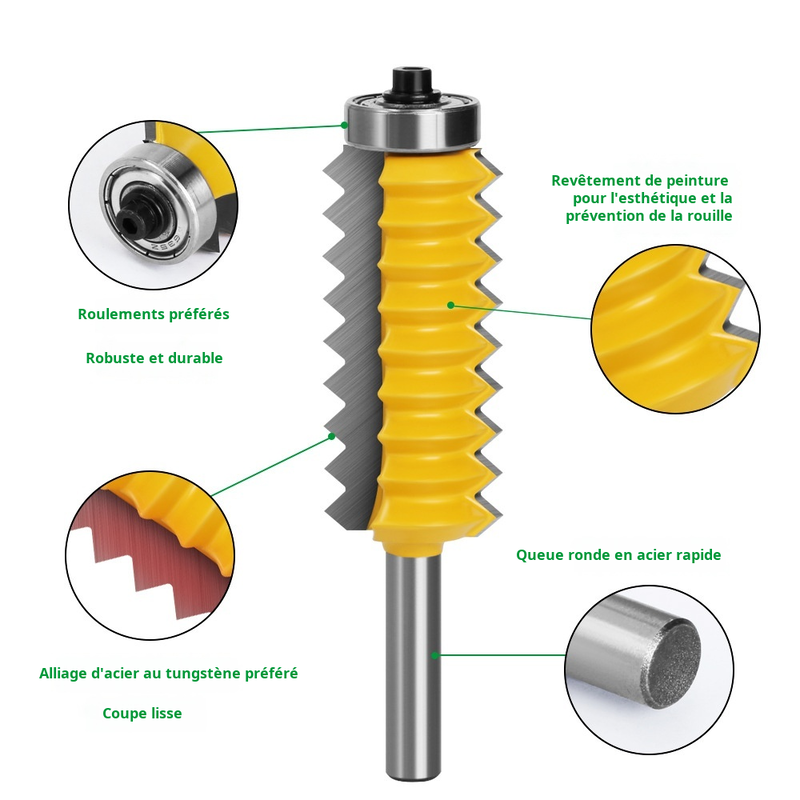 Revêtement de peinture pour l'esthétique et la prévention de la rouille

Roulements préférés

Robuste et durable

Queue ronde en acier rapide

Alliage d'acier au tungstène préféré

Coupe lisse