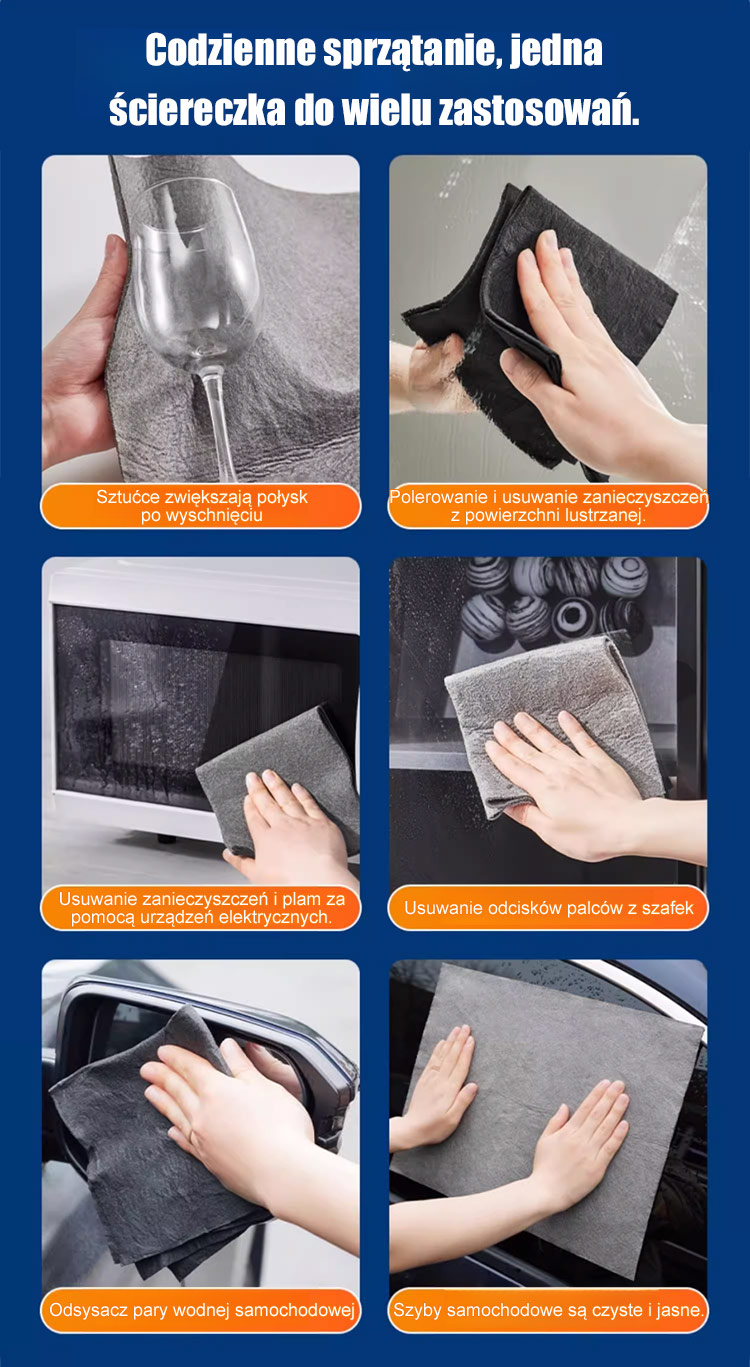 Codzienne sprzątanie, jedna ściereczka do wielu zastosowań.

Sztućce zwiększają połysk po wyschnięciu

Polerowanie i usuwanie zanieczyszczeń z powierzchni lustrzanej.

Usuwanie zanieczyszczeń i plam za pomocą urządzeń elektrycznych.

Usuwanie odcisków palców z szafek

Odsysacz pary wodnej samochodowej

Szyby samochodowe są czyste i jasne.