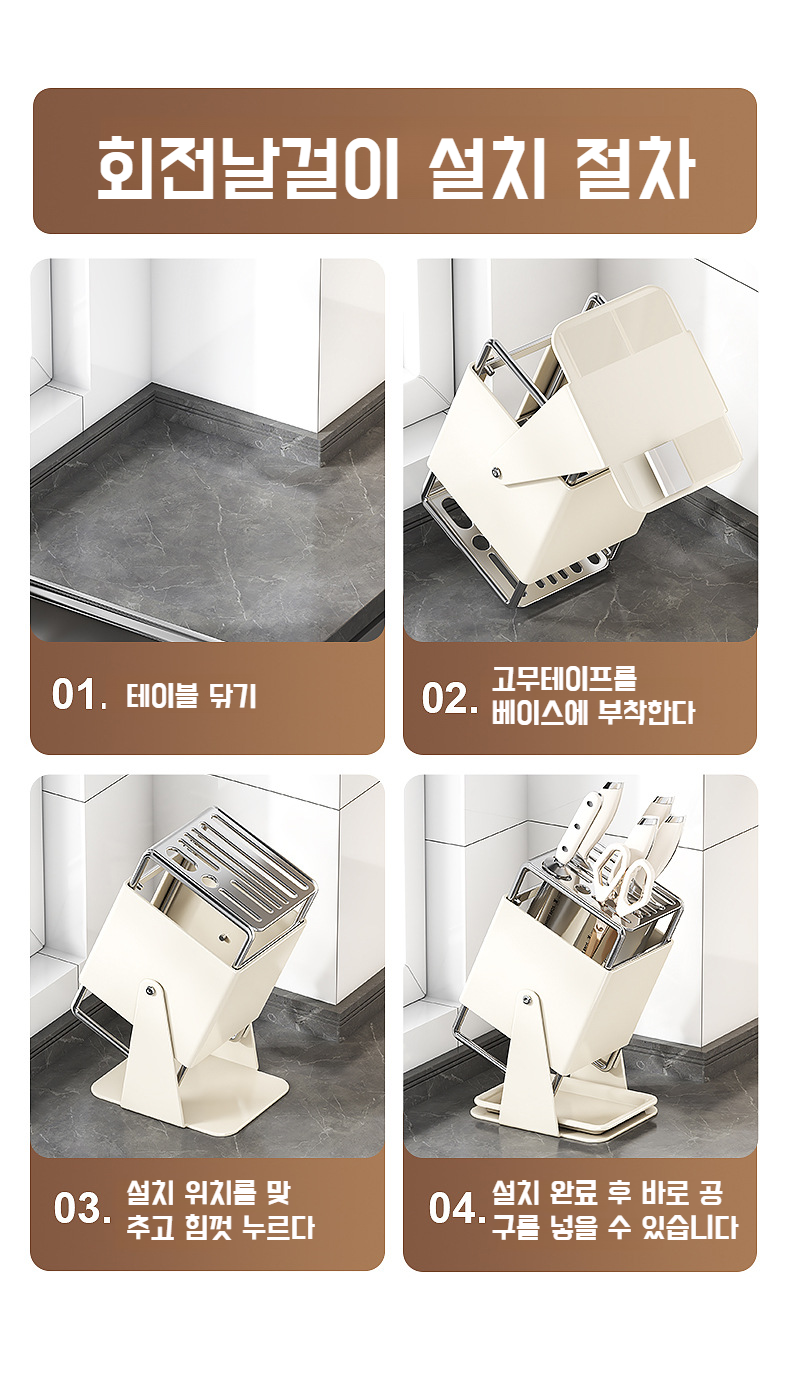 회전날걸이 설치 절차

01. 테이블 닦기

02. 고무테이프를 베이스에 부착한다

03. 설치 위치를 맞추고 힘껏 누르다

04. 설치 완료 후 바로 공구를 넣을 수 있습니다