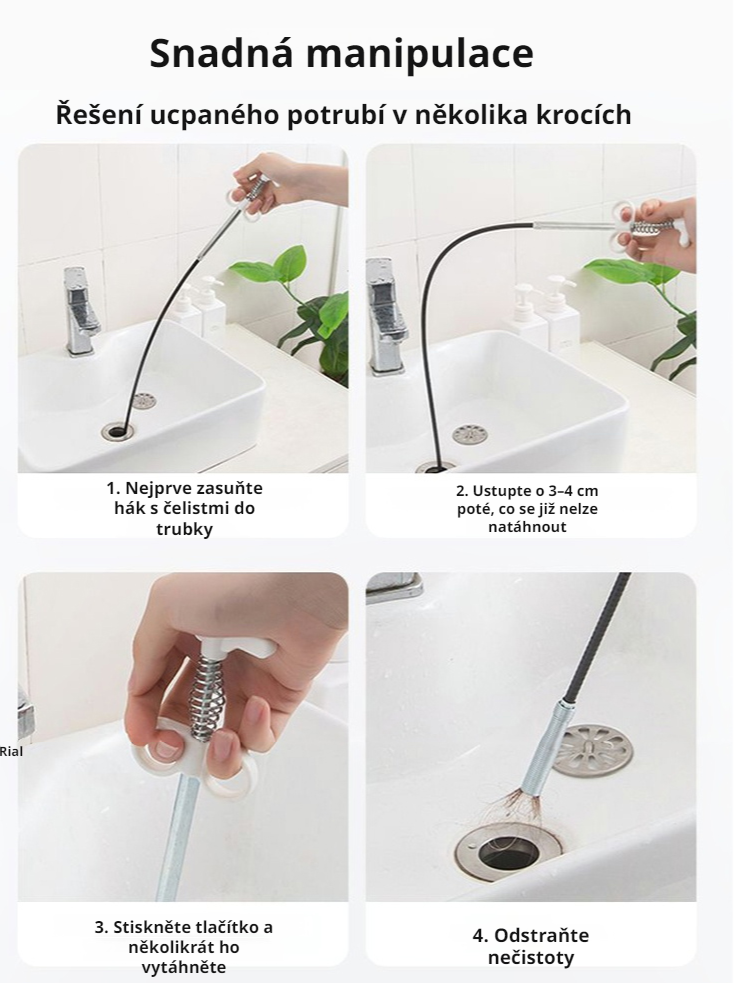 Snadná manipulace

Řešení ucpaného potrubí v několika krocích

1. Nejprve zasuňte hák s čelistmi do trubky

2. Ustupte o 3–4 cm poté, co se již nelze natáhnout

Rial

3. Stiskněte tlačítko a několikrát ho vytáhněte

4. Odstraňte nečistoty