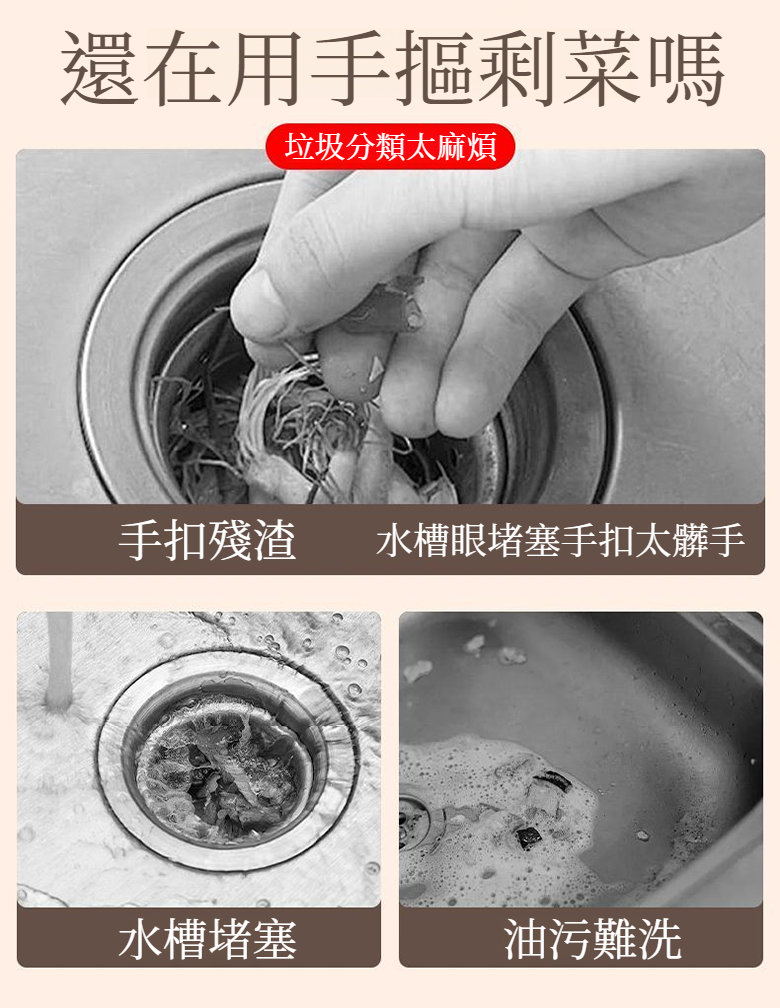 還在用手摳剩菜嗎

垃圾分類太麻煩

手扣殘渣

水槽眼堵塞手扣太髒手

水槽堵塞

油污難洗