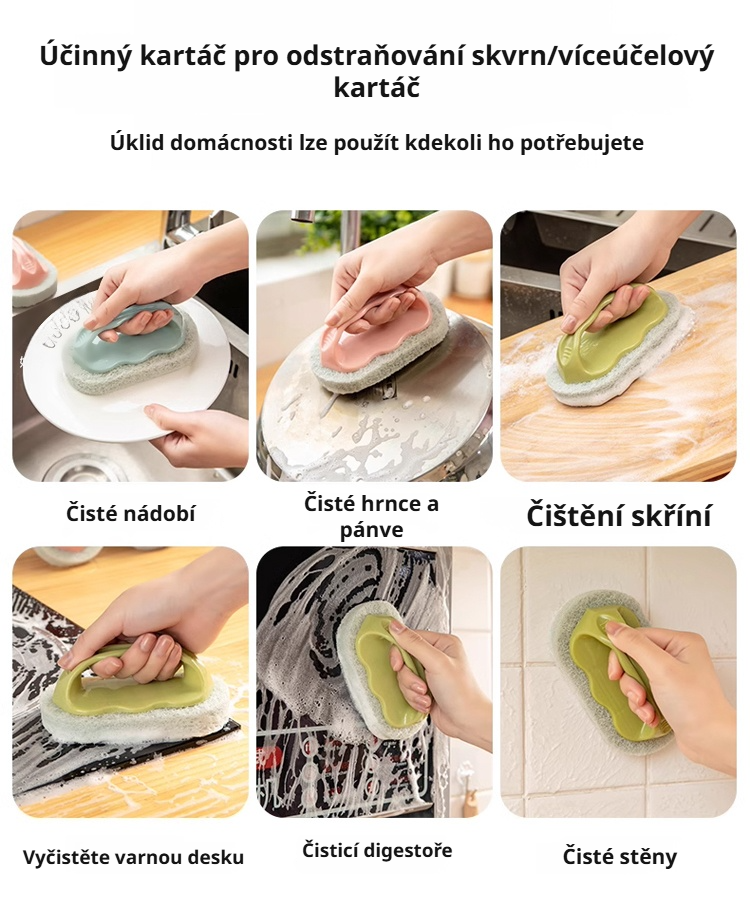 Účinný kartáč pro odstraňování skvrn/víceúčelový kartáč

Úklid domácnosti lze použít kdekoli ho potřebujete

Čisté nádobí

Čisté hrnce a pánve

Čištění skříní

Vyčistěte varnou desku

Čisticí digestoře

Čisté stěny