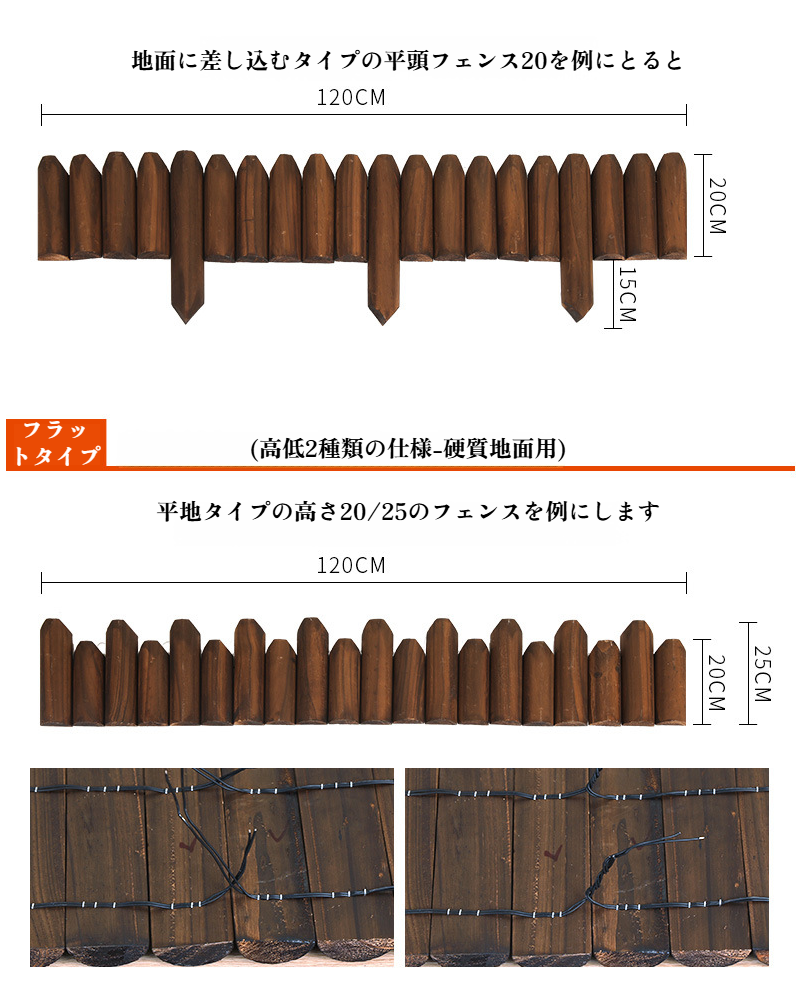 地面に差し込むタイプの平頭フェンス20を例にとると

120CM

20CM

15CM

フラットタイプ

(高低2種類の仕様-硬質地面用)

平地タイプの高さ20/25のフェンスを例にします

120CM

20CM

25CM