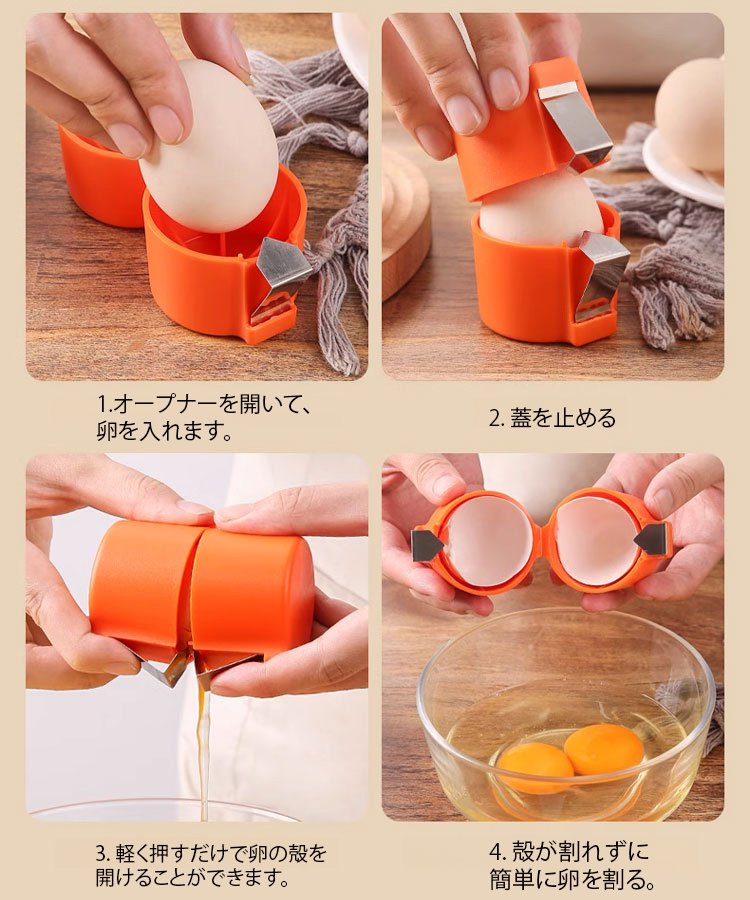 1.オープナーを開いて、卵を入れます。

2. 蓋を止める

3. 軽く押すだけで卵の殻を開けることができます。

4. 殻が割れずに簡単に卵を割る。