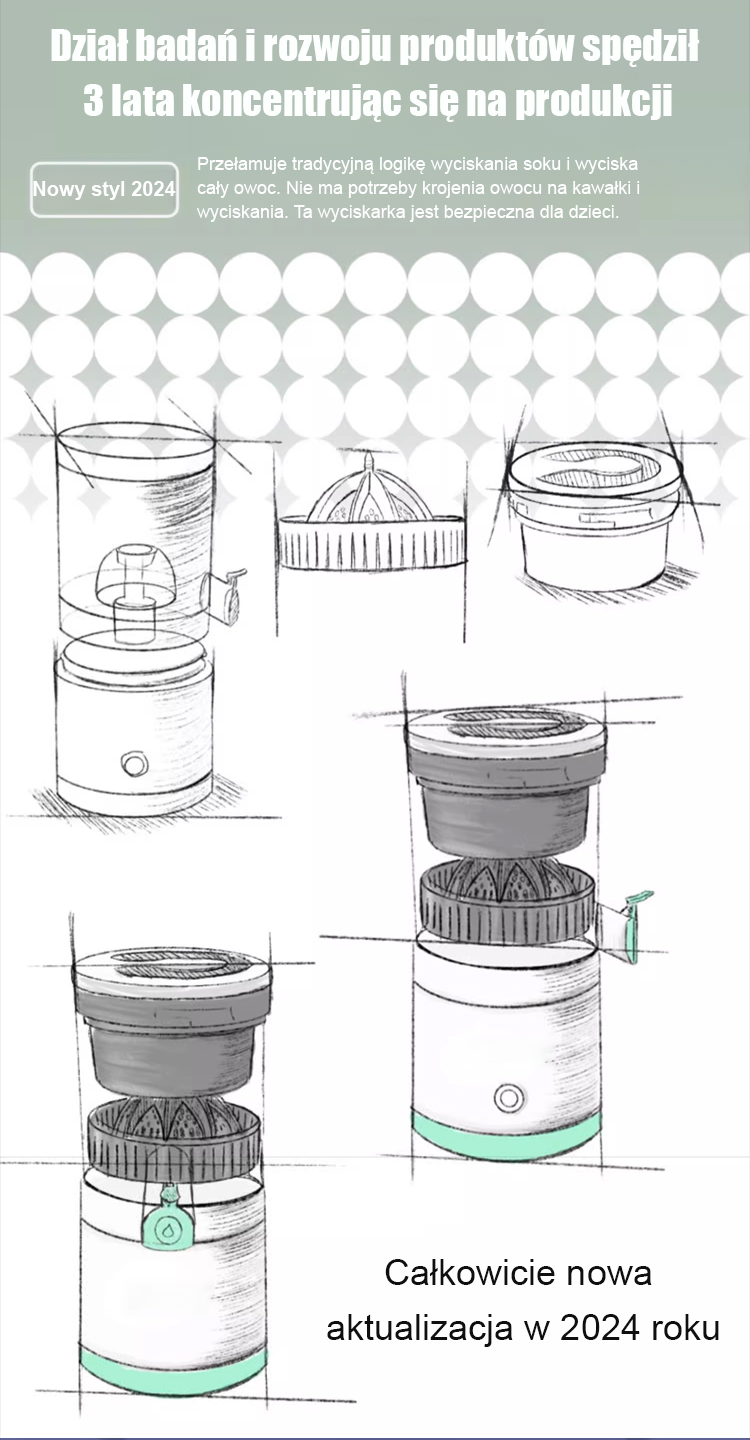 Dział badań i rozwoju produktów spędził 3 lata koncentrując się na produkcji

Nowy styl 2024

Przełamuje tradycyjną logikę wyciskania soku i wyciska cały owoc. Nie ma potrzeby krojenia owocu na kawałki i wyciskania. Ta wyciskarka jest bezpieczna dla dzieci.

Całkowicie nowa aktualizacja w 2024 roku