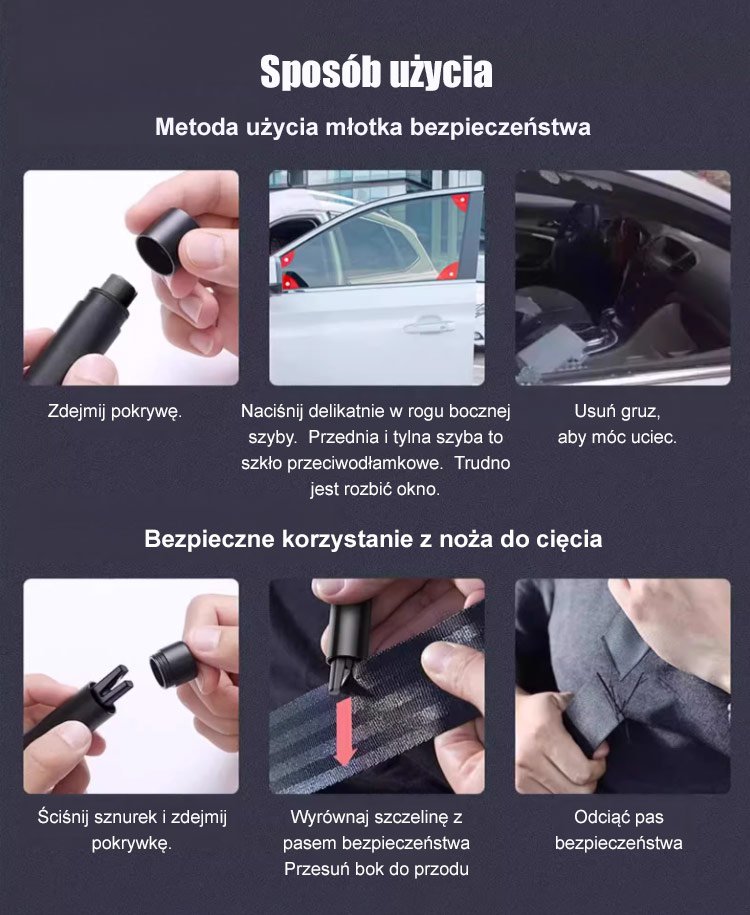 Sposób użycia

Metoda użycia młotka bezpieczeństwa

Zdejmij pokrywę.

Naciśnij delikatnie w rogu bocznej szyby. Przednia i tylna szyba to szkło przeciwodłamkowe. Trudno jest rozbić okno.

Usuń gruz, aby móc uciec.

Bezpieczne korzystanie z noża do cięcia

Ściśnij sznurek i zdejmij pokrywkę.

Wyrównaj szczelinę z pasem bezpieczeństwa Przesuń bok do przodu

Odciąć pas bezpieczeństwa