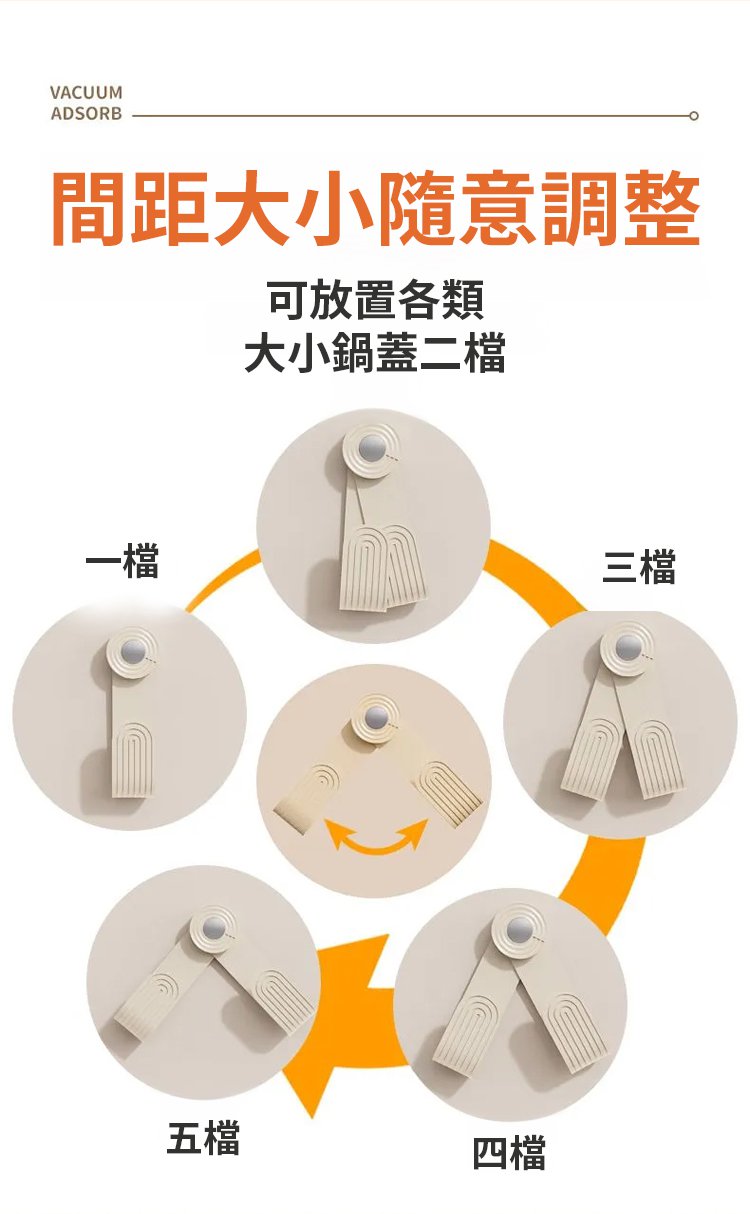 VACUUM
ADSORB

間距大小隨意調整

可放置各類
大小鍋蓋二檔

一檔

三檔

五檔

四檔