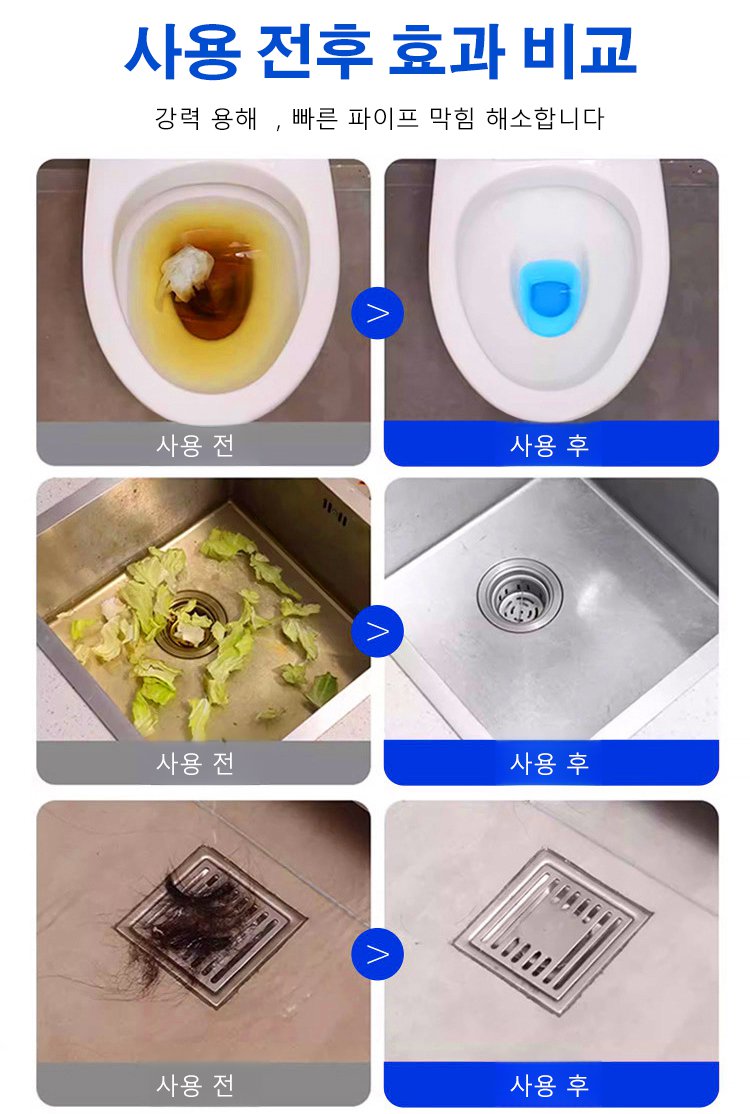 사용 전후 효과 비교

강력 용해 , 빠른 파이프 막힘 해소합니다

사용 전

>

사용 후

사용 전

>

사용 후

사용 전

>

사용 후