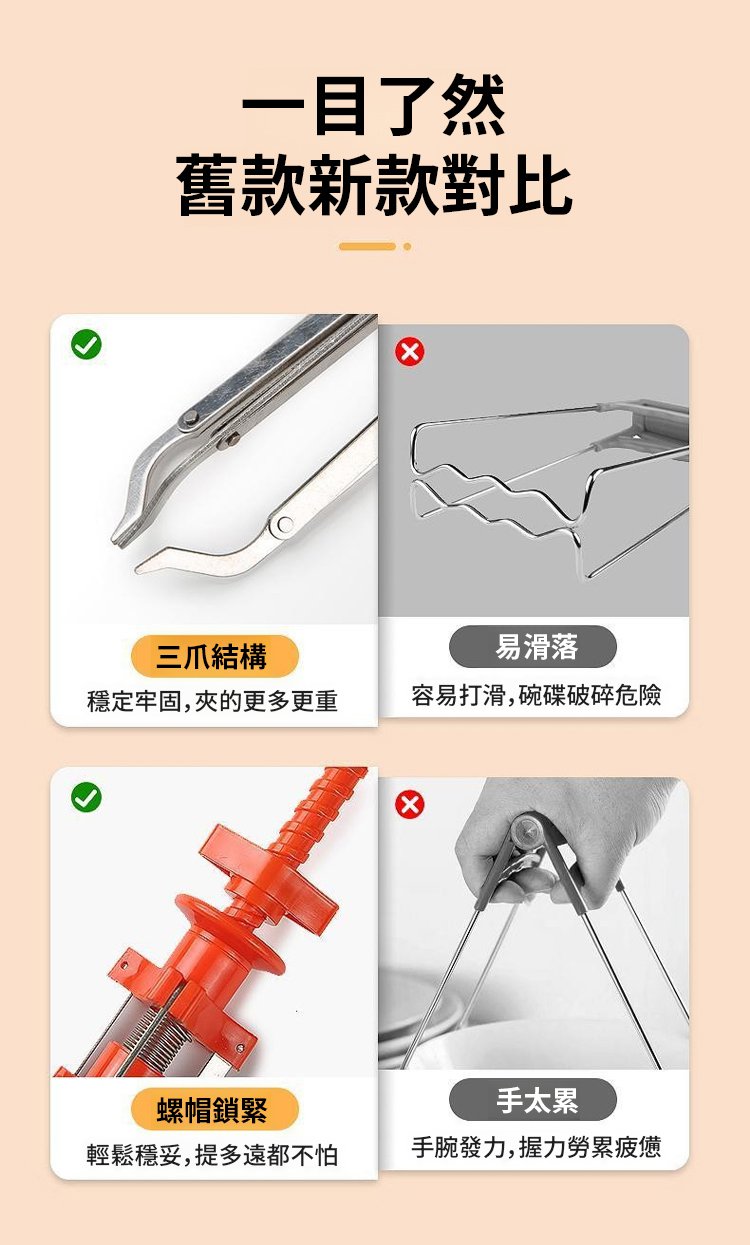 一目了然
舊款新款對比

三爪結構
穩定牢固,夾的更多更重

易滑落
容易打滑,碗碟破碎危險

螺帽鎖緊
輕鬆穩妥,提多遠都不怕

手太累
手腕發力,握力勞累疲憊