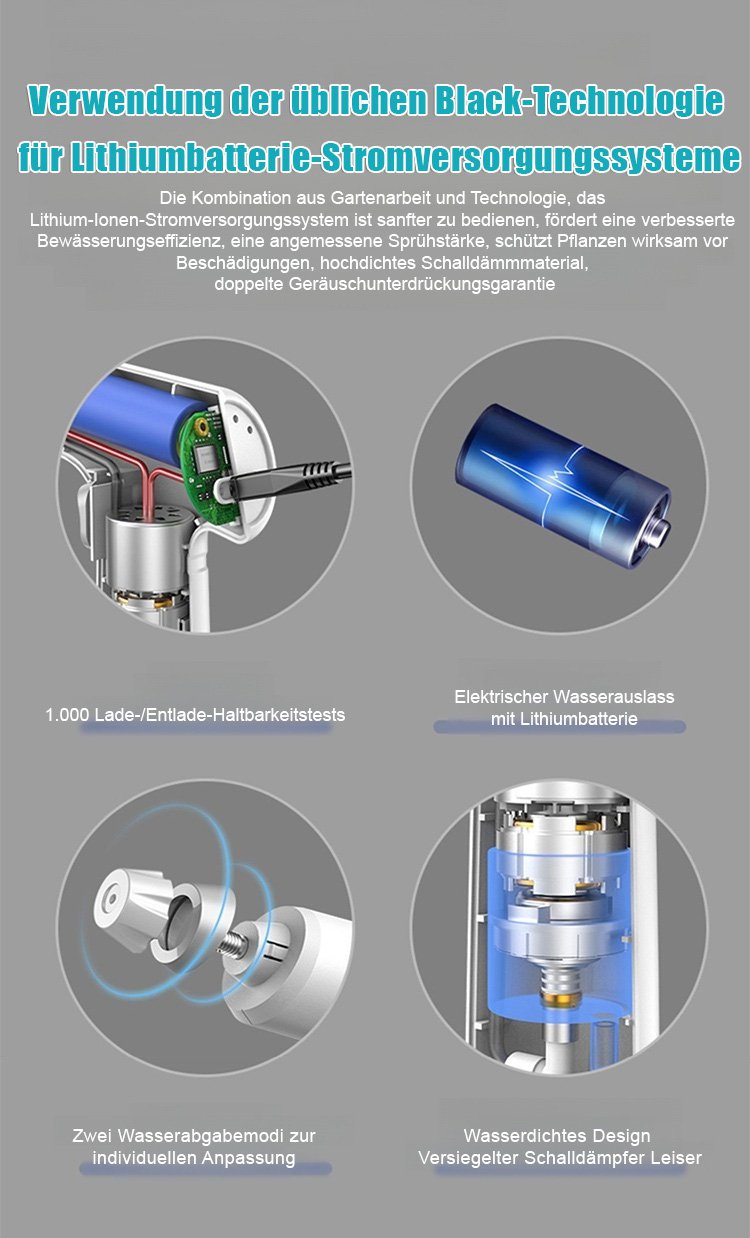 Verwendung der üblichen Black-Technologie für Lithiumbatterie-Stromversorgungssysteme

Die Kombination aus Gartenarbeit und Technologie, das Lithium-Ionen-Stromversorgungssystem ist sanfter zu bedienen, fördert eine verbesserte Bewässerungseffizienz, eine angemessene Sprühstärke, schützt Pflanzen wirksam vor Beschädigungen, hochdichtes Schalldämmmaterial, doppelte Geräuschunterdrückungsgarantie

1.000 Lade-/Entlade-Haltbarkeitstests

Elektrischer Wasserauslass mit Lithiumbatterie

Zwei Wasserabgabemodi zur individuellen Anpassung

Wasserdichtes Design Versiegelter Schalldämpfer Leiser